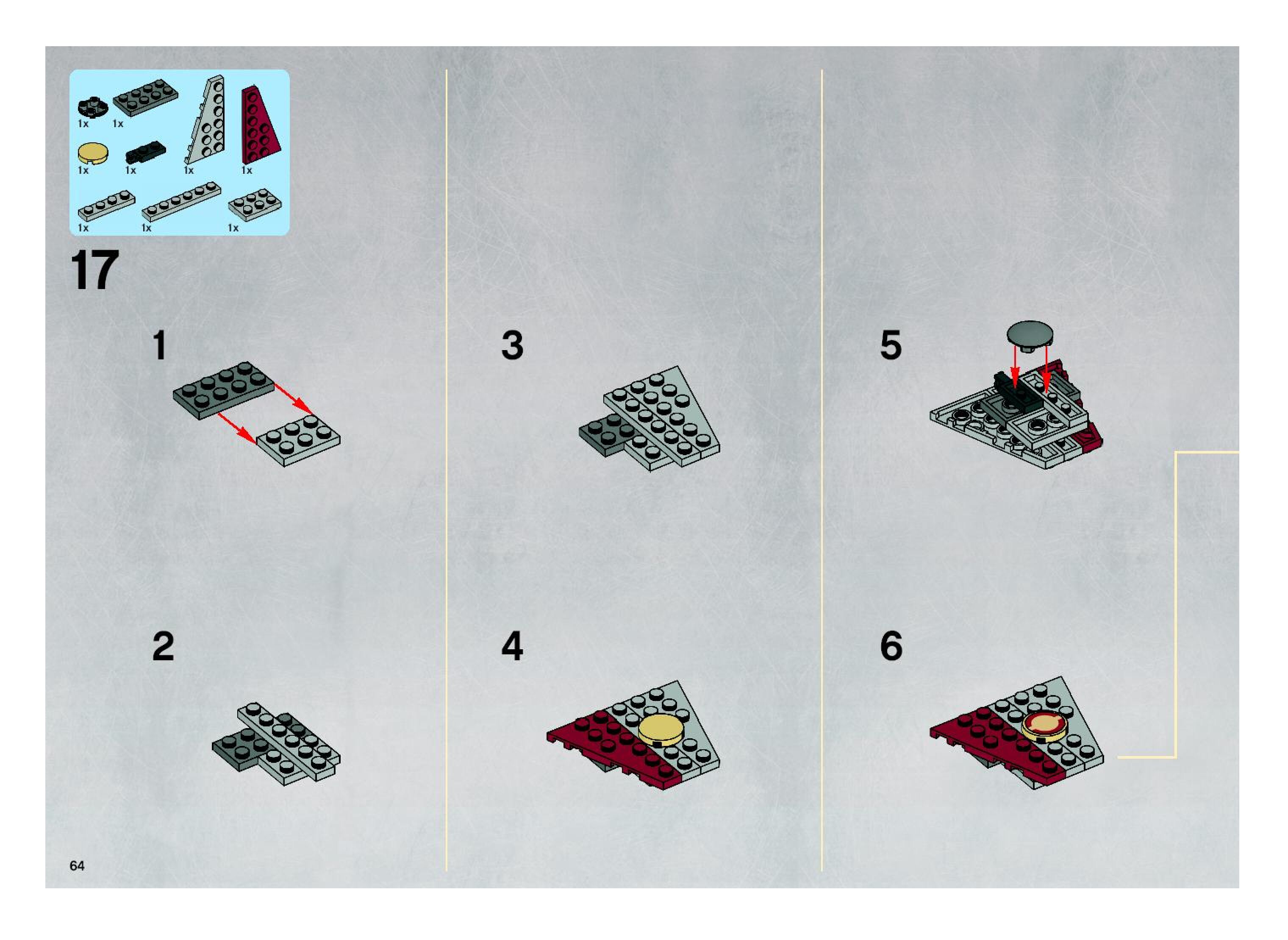 1x 1x
1x 1x 1x 1x
1x 1x 1x

17

1

2

3

4

5

6

64