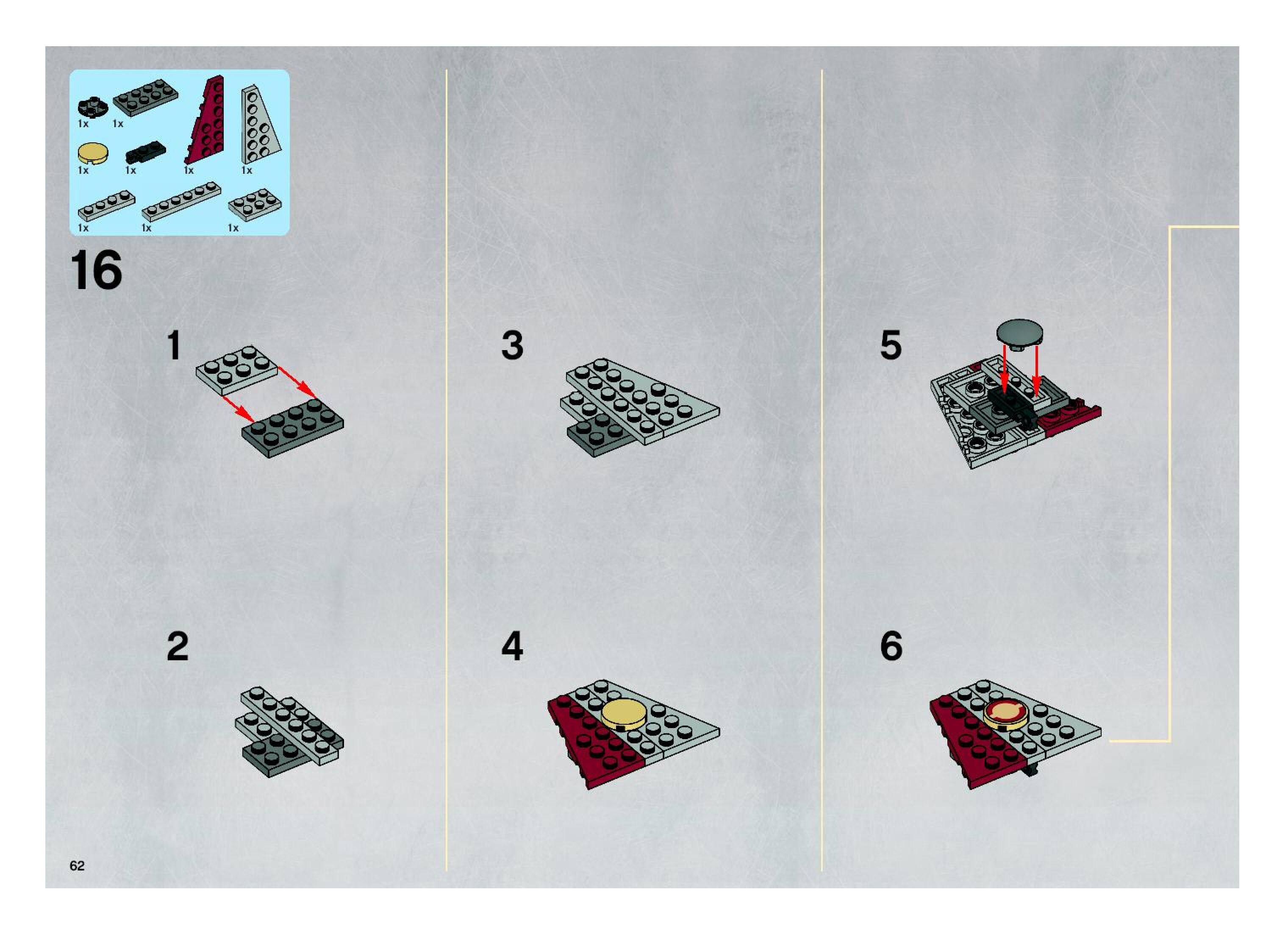 1x 1x
1x 1x 1x 1x
1x 1x 1x

16

1

2

3

4

5

6

62