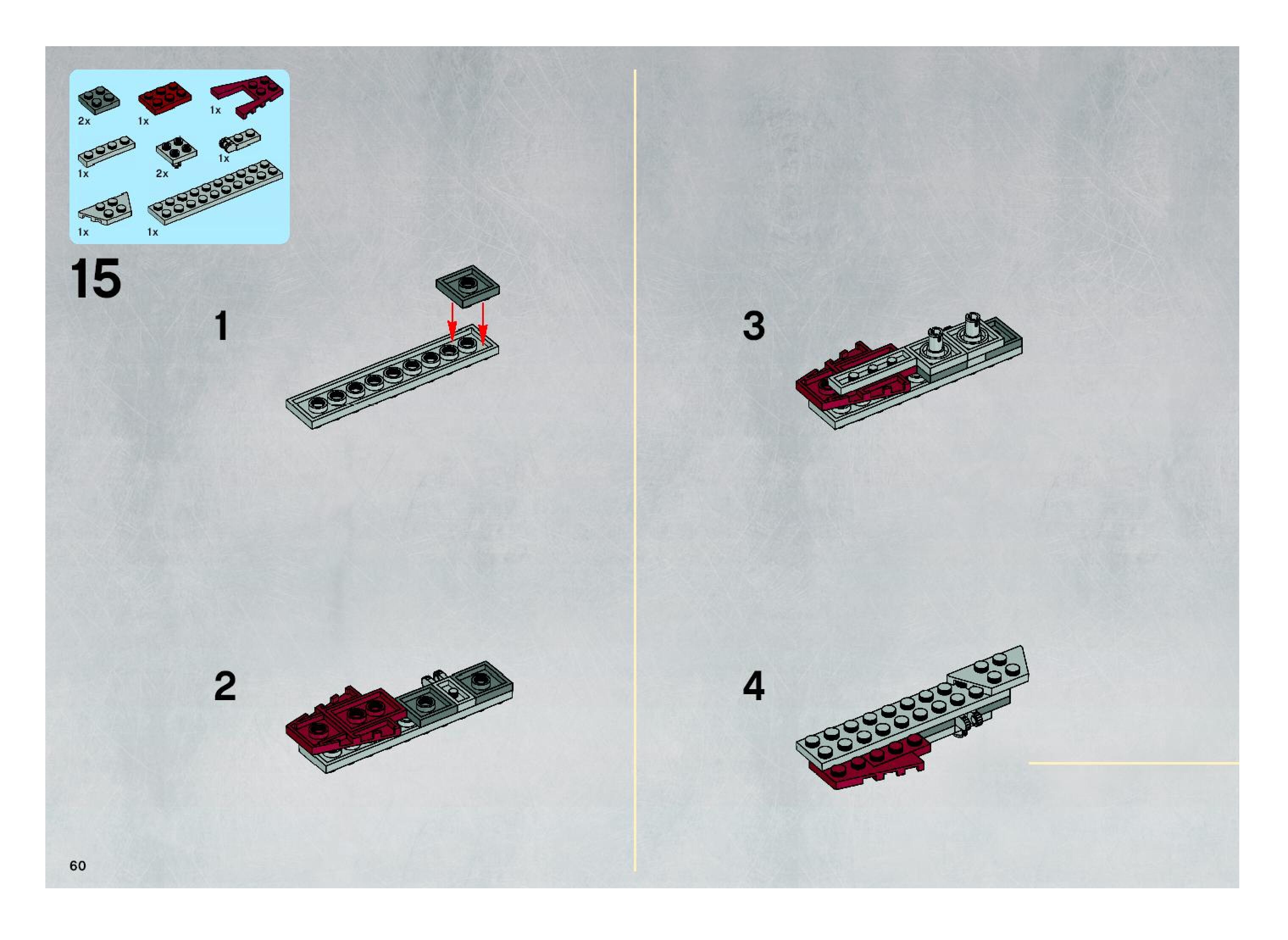 2x 1x 1x

1x 2x 1x

1x 1x

15

1

2

3

4

60