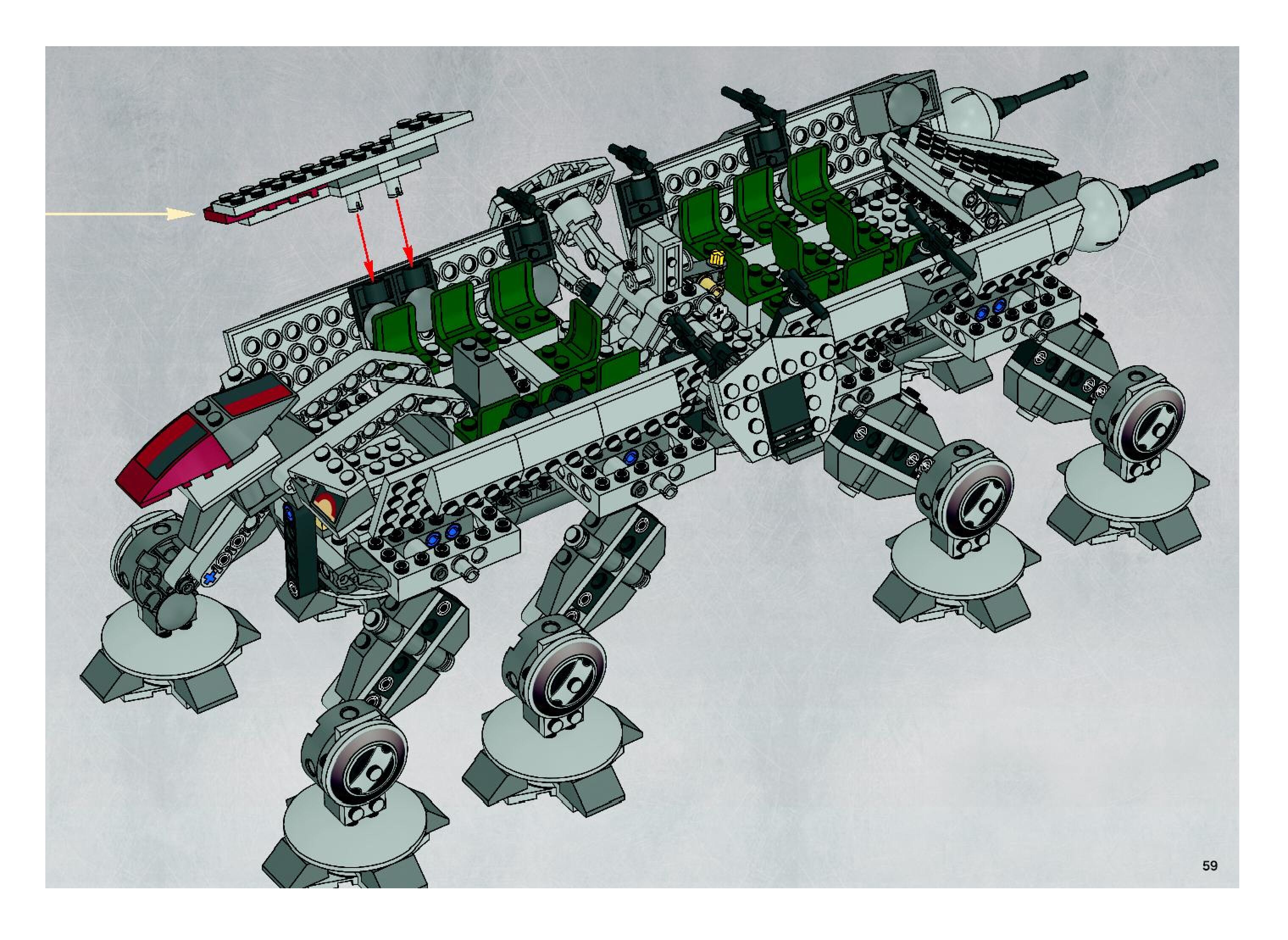 59