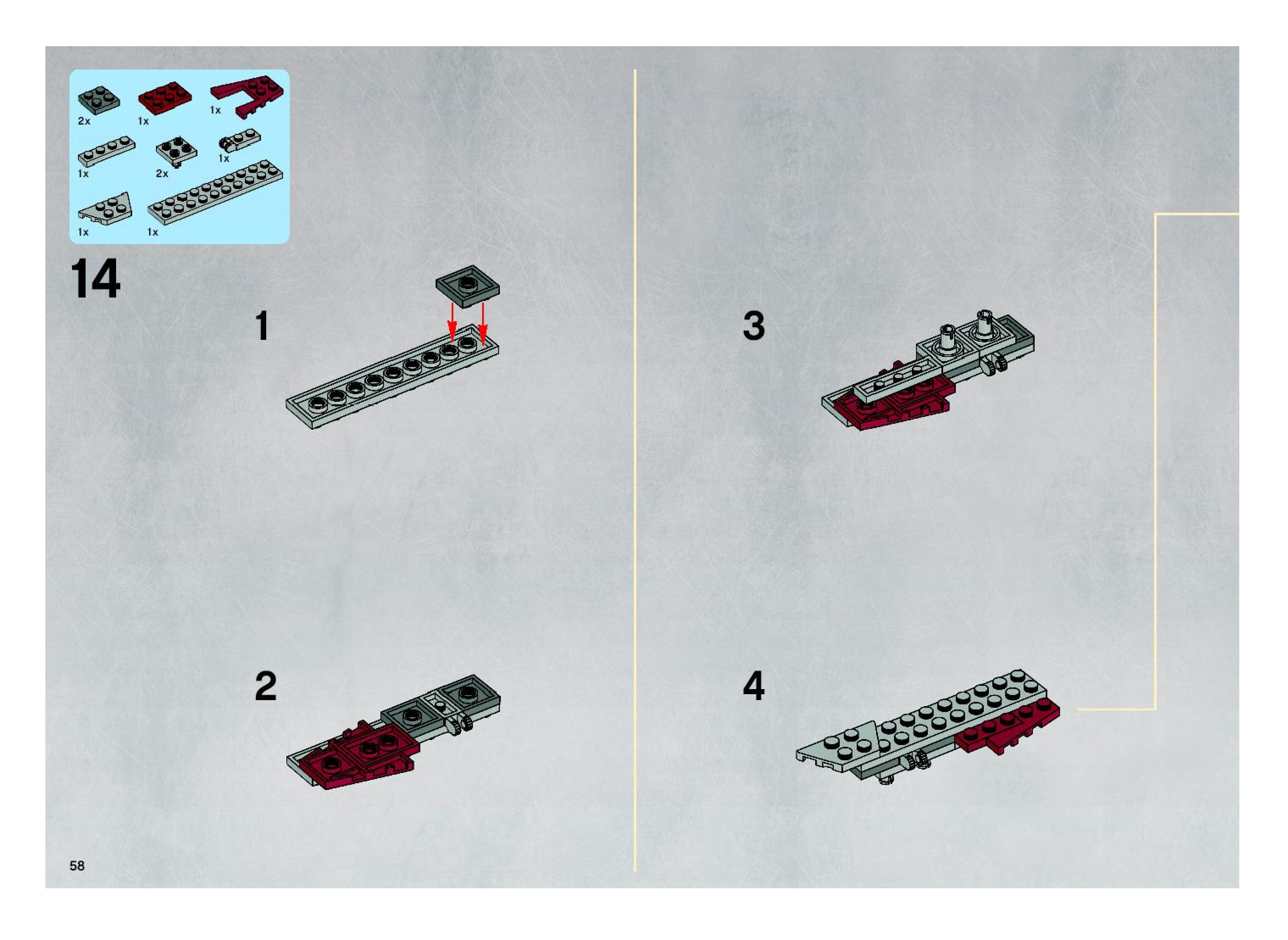 2x
1x
1x
1x
2x
1x
1x
1x

14

1

2

3

4

58