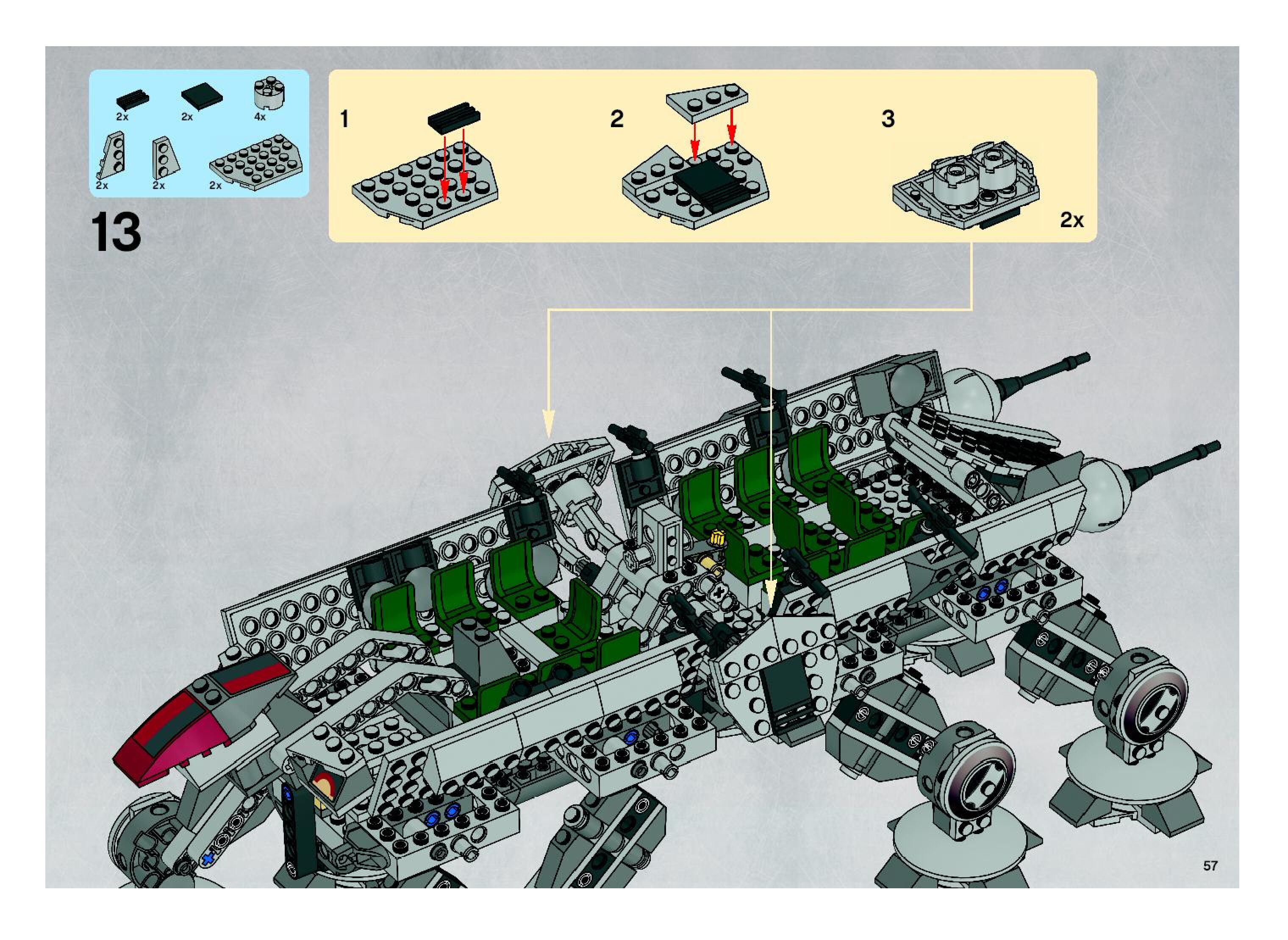 2x 2x 4x
2x 2x 2x

13

1

2

3

2x

57