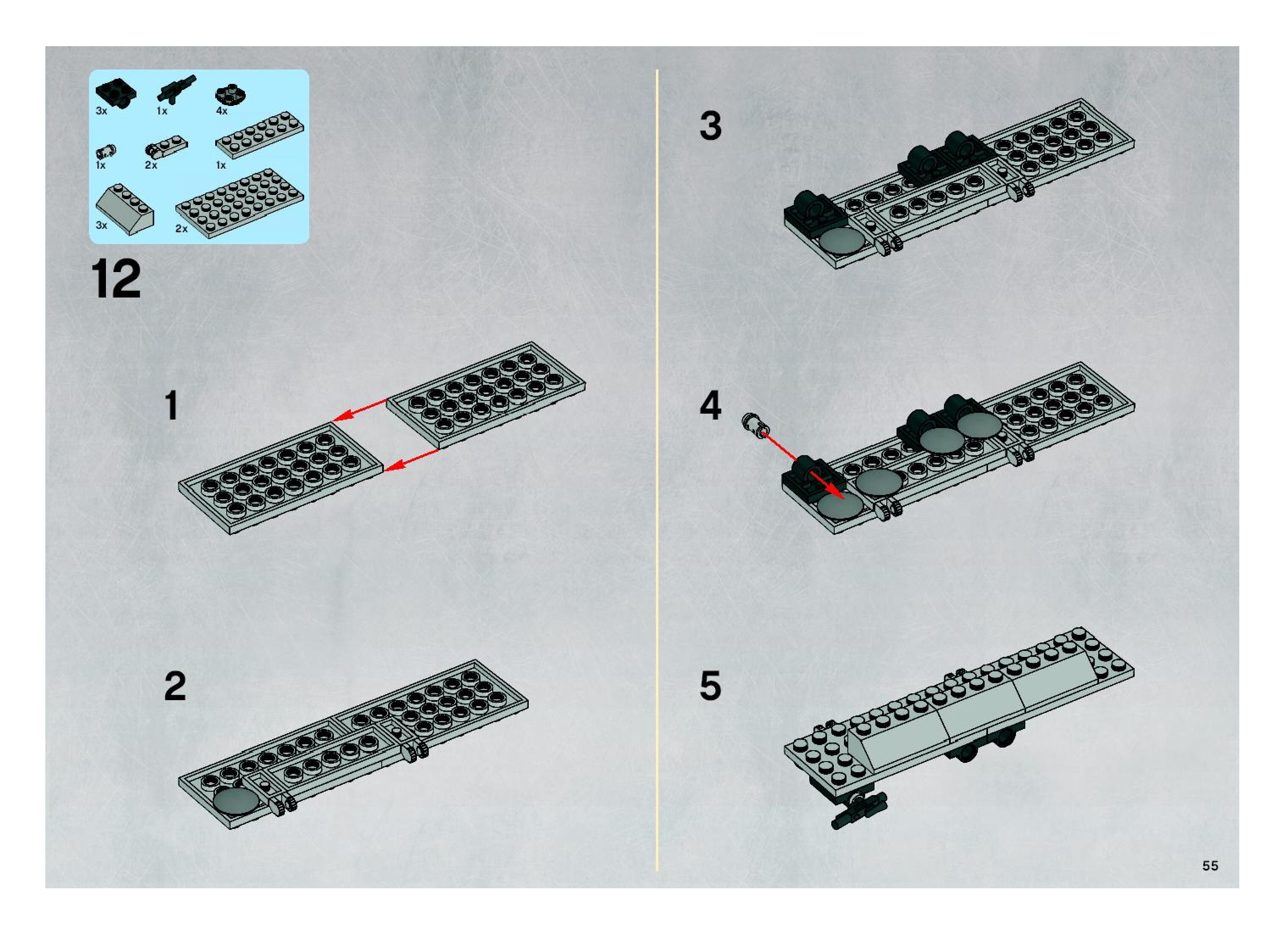 3x 1x 4x
1x 2x 1x
3x 2x

12

1

2

3

4

5

55