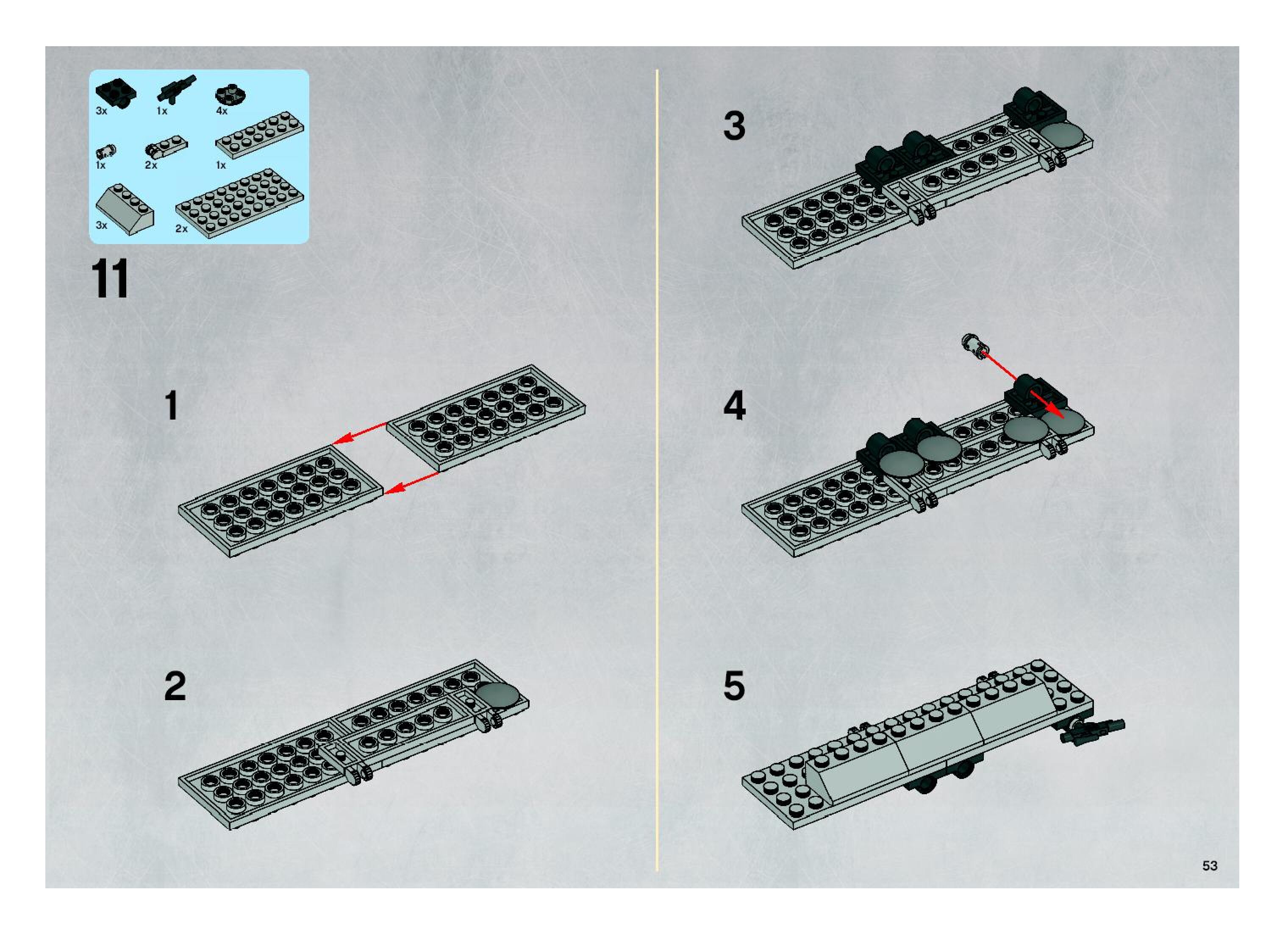 3x 1x 4x

1x 2x 1x

3x 2x

11

1

2

3

4

5

53