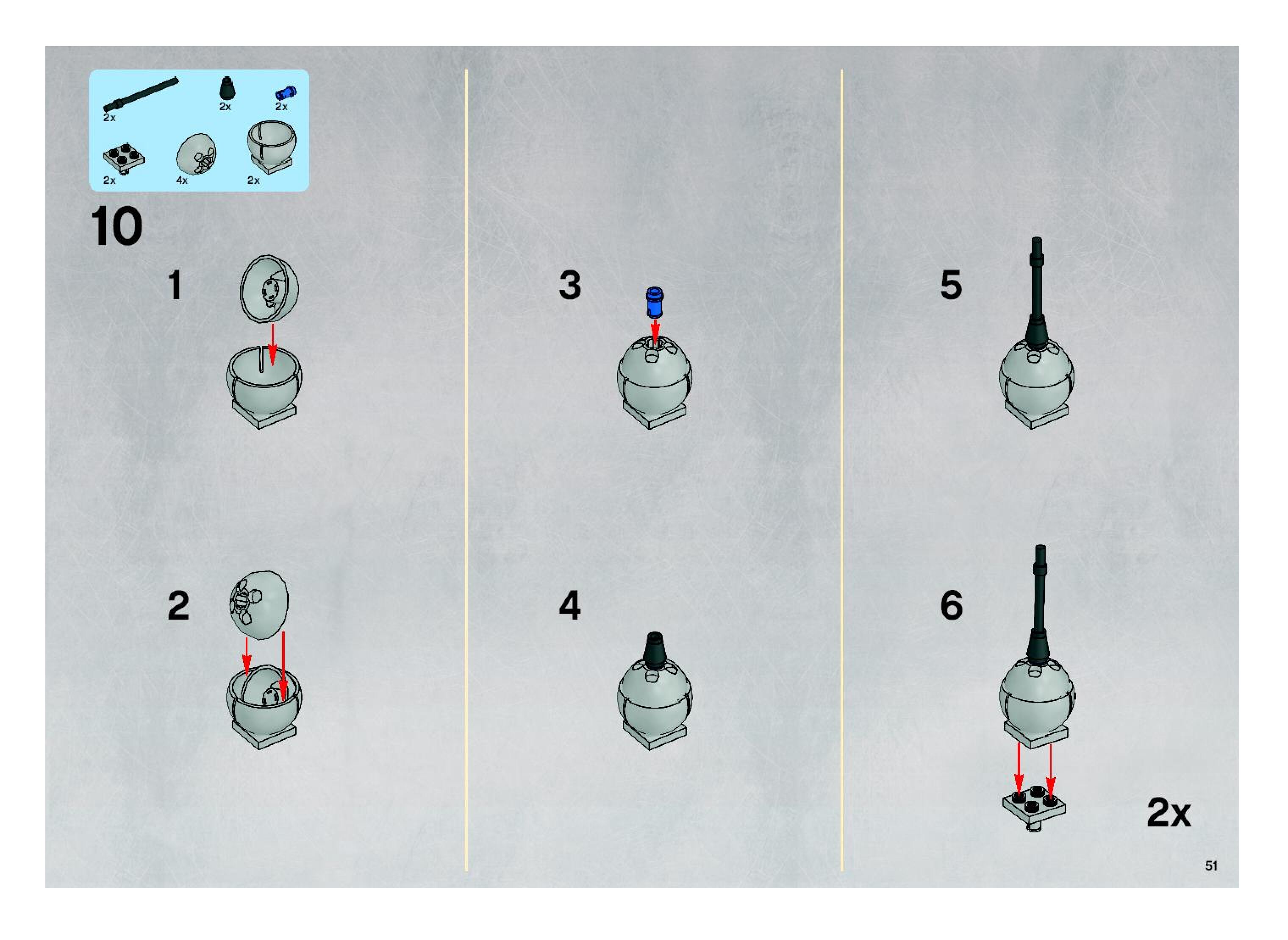 2x
2x
2x
2x
4x
2x

10

1

2

3

4

5

6

2x

51