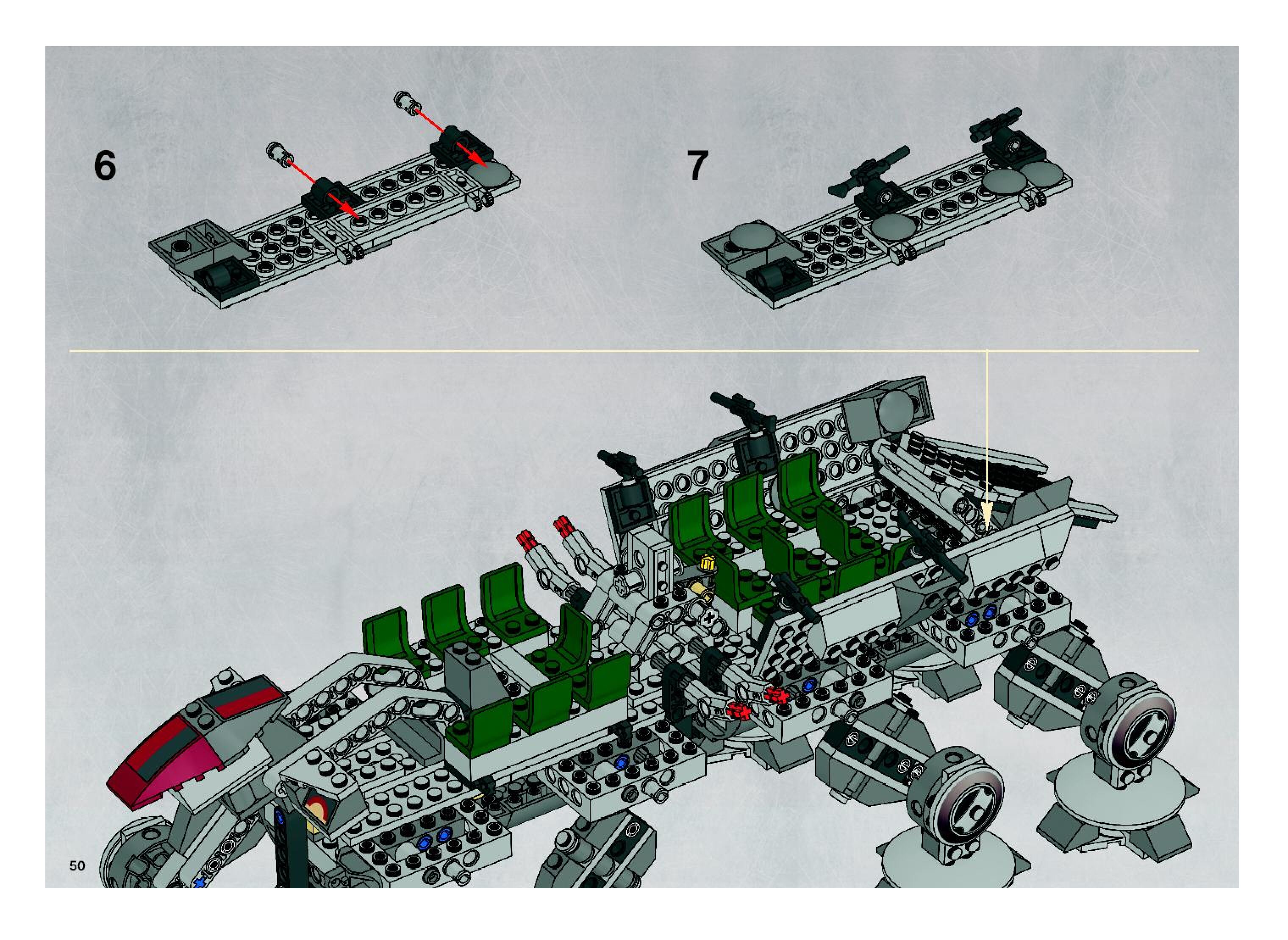 6

7

50