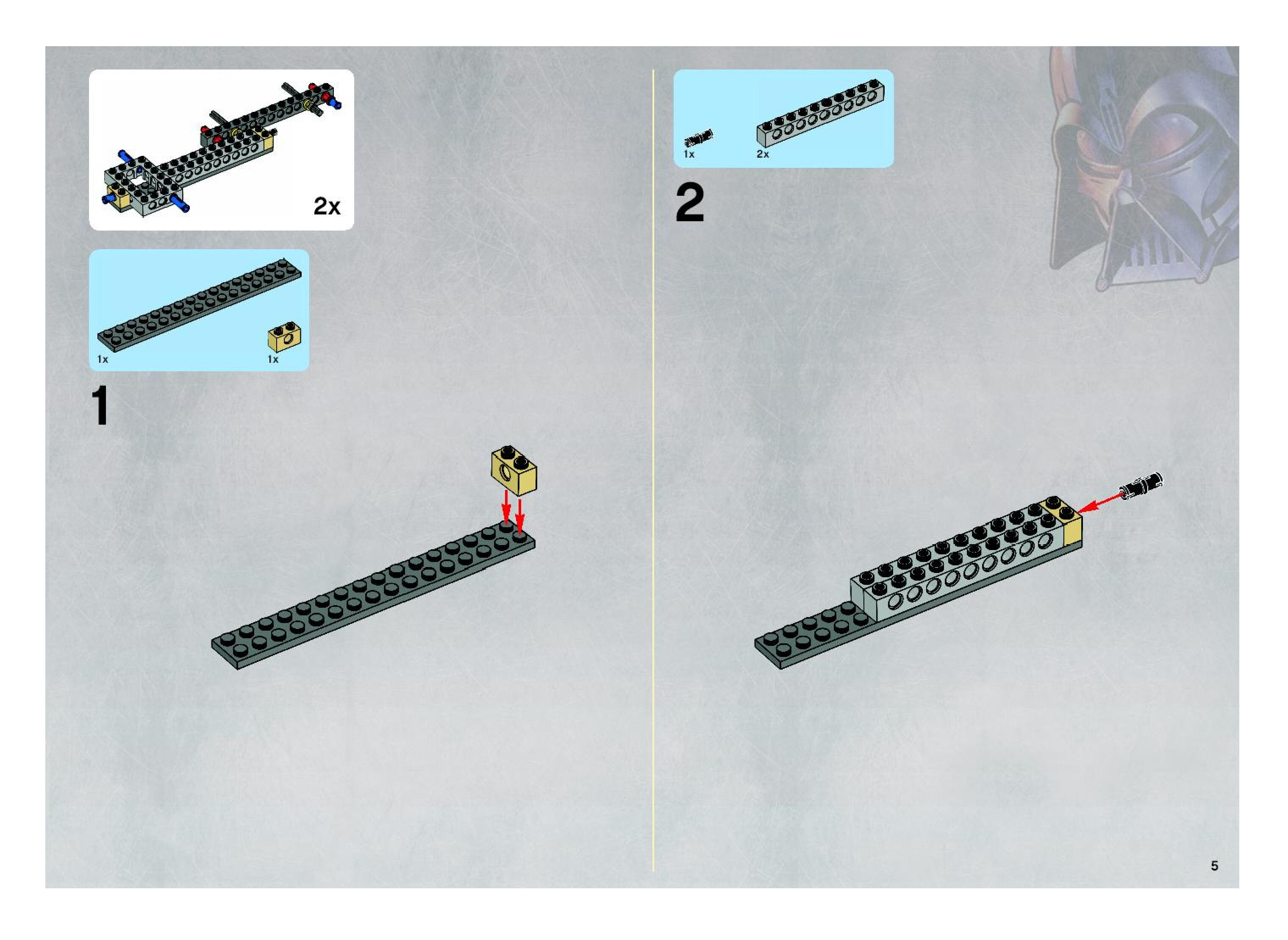 2x

1x

1x

1

1x

2x

2

5