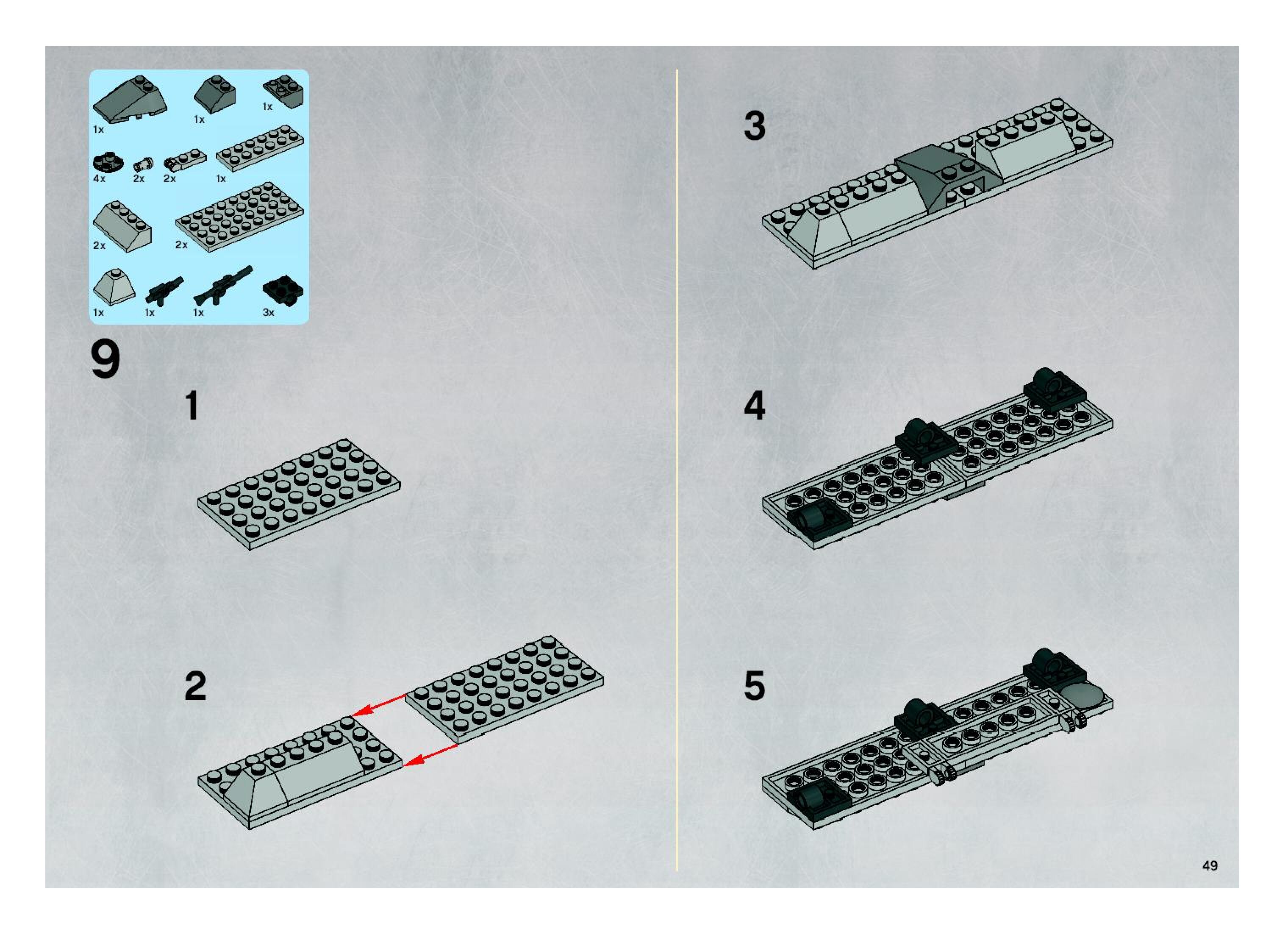 1x
1x
1x
4x
2x
2x
1x
2x
2x
1x
1x
1x
3x

9

1

2

3

4

5

49