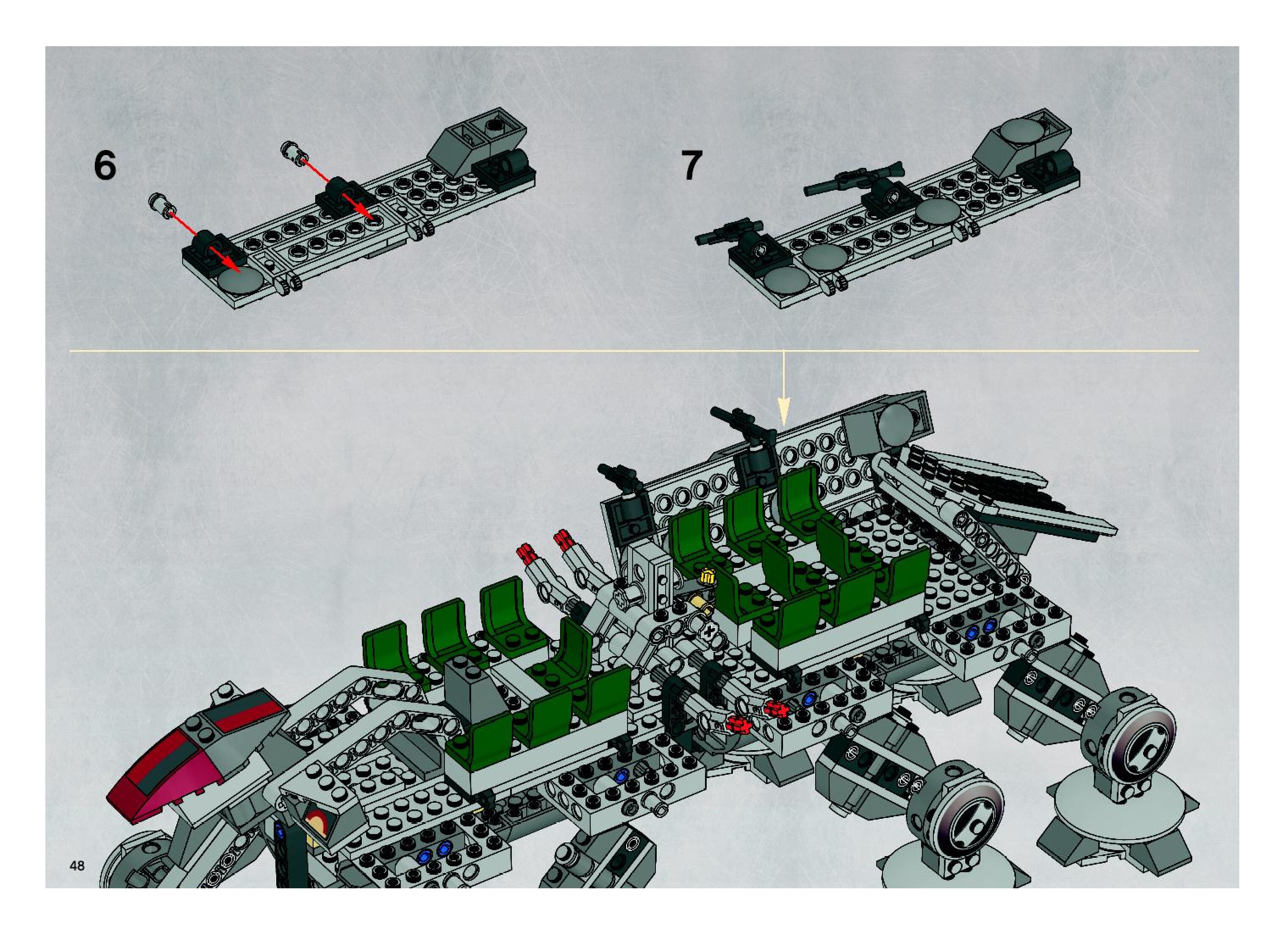 6

7

48