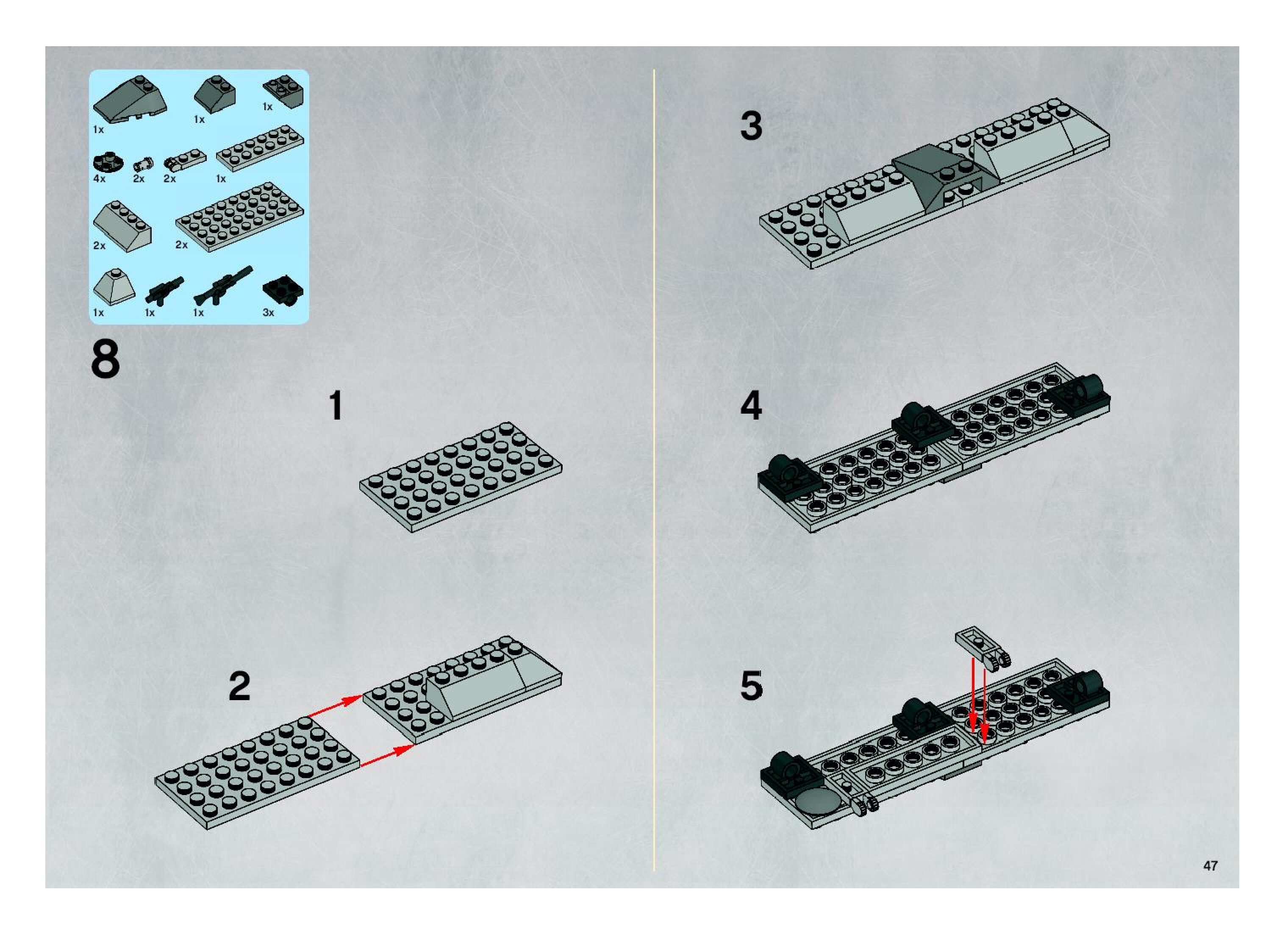 1x 1x 1x

4x 2x 2x 1x

2x 2x

1x 1x 1x 3x

8

1

2

3

4

5

47