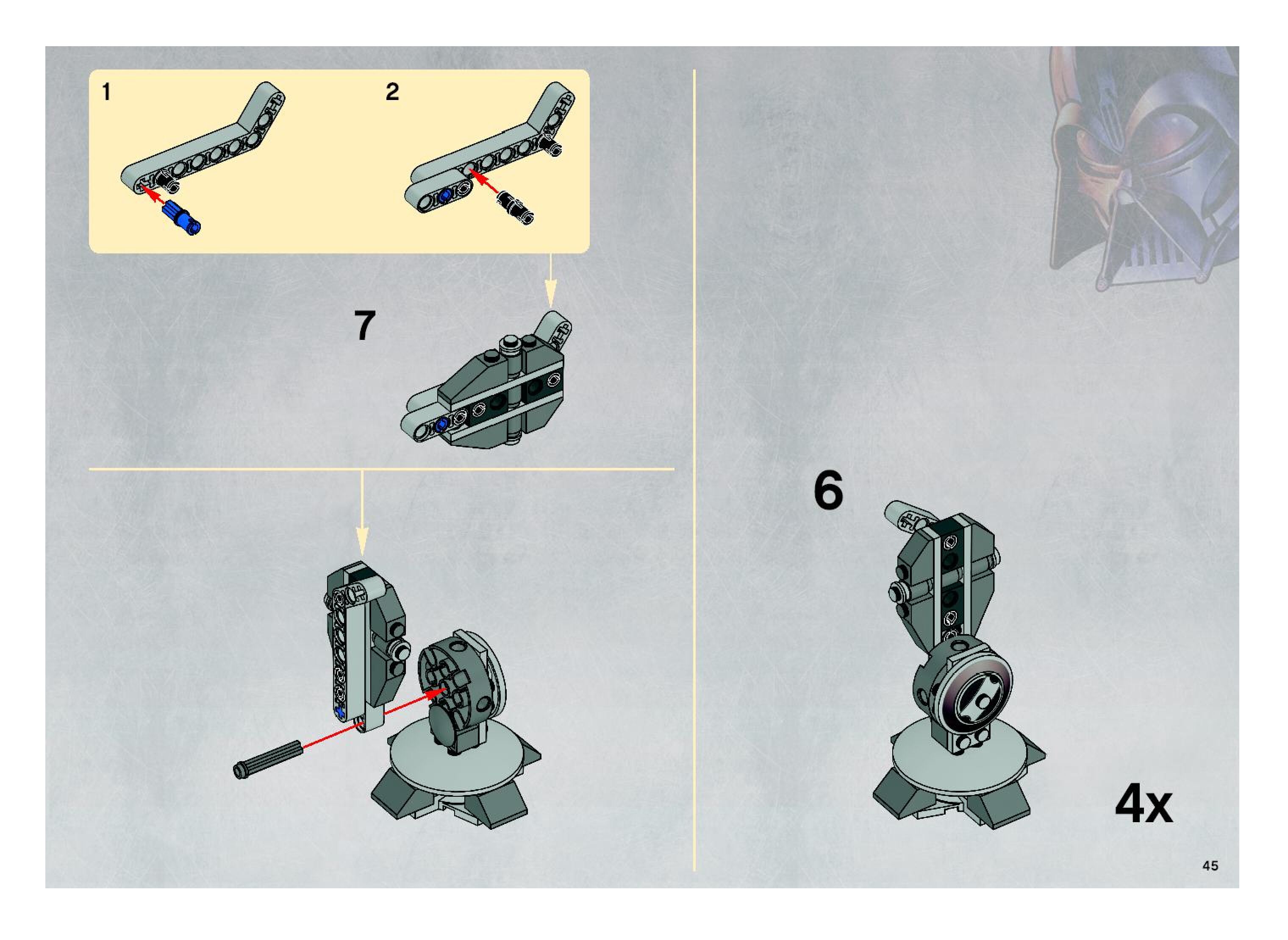 1

2

7

6

4x

45