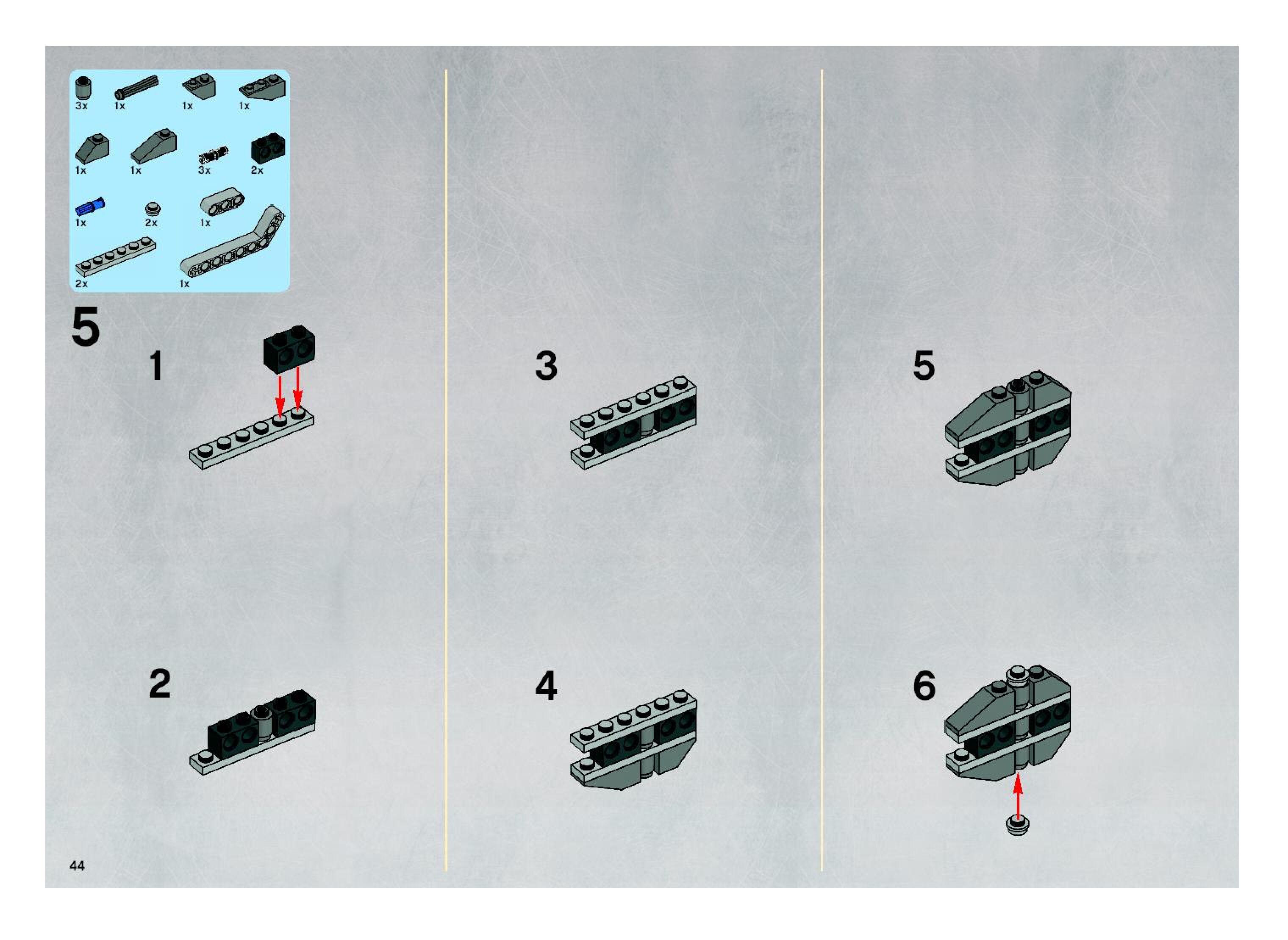 3x 1x 1x 1x

1x 1x 3x 2x

1x 2x 1x

2x 1x

5

1

2

3

4

5

6

44