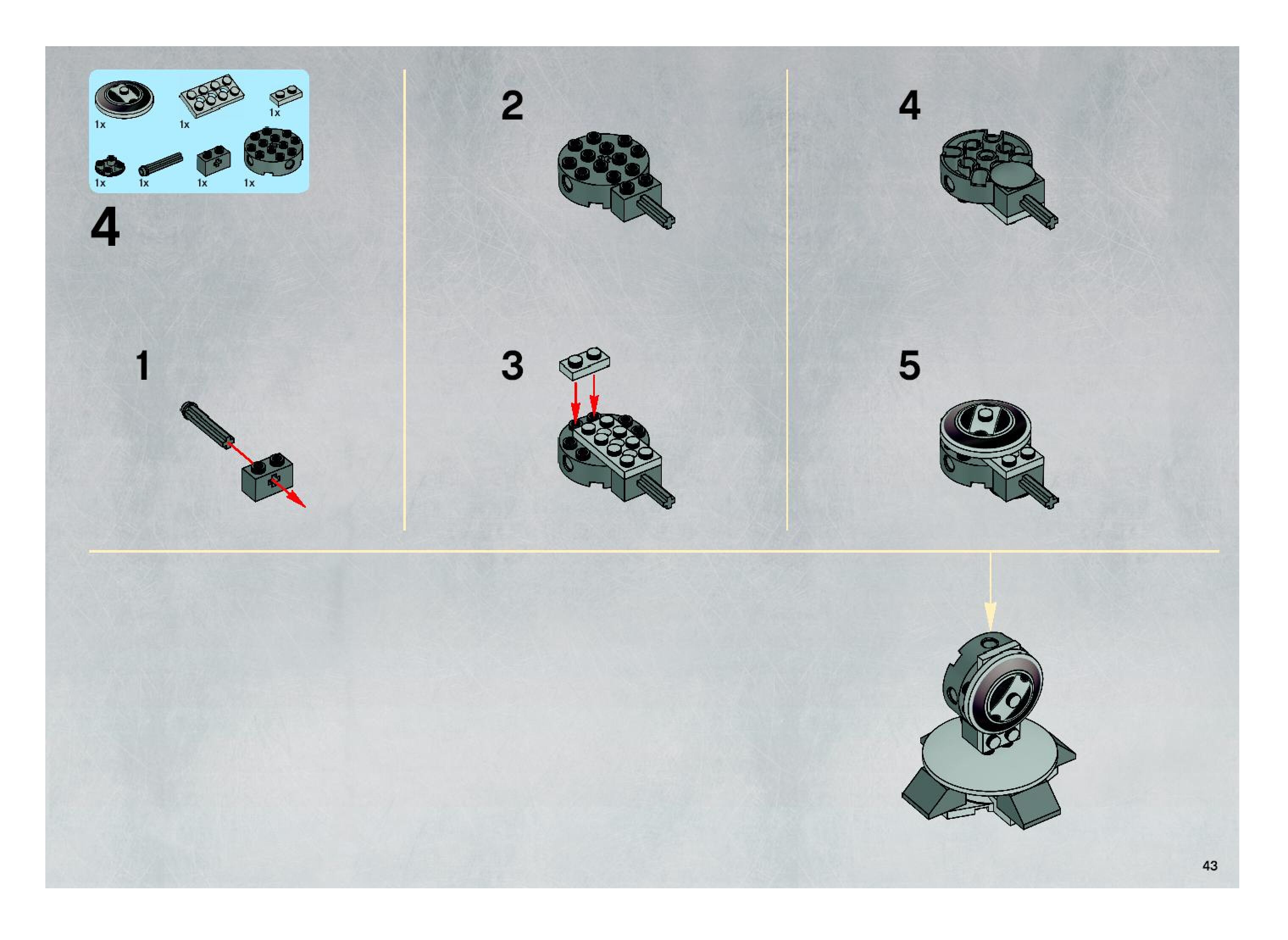 1x 1x 1x
1x 1x 1x 1x

4

1

2

3

4

5

43