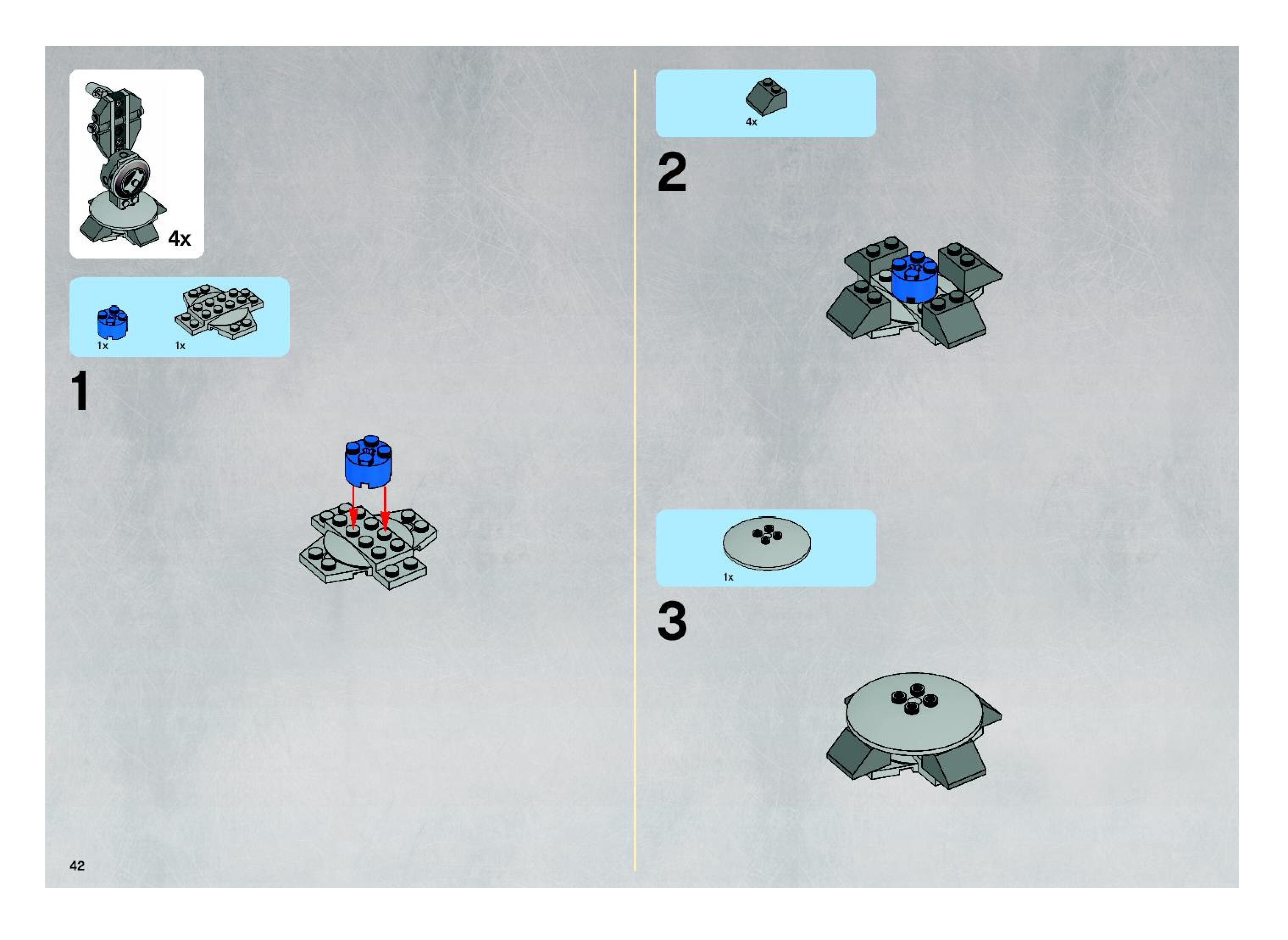 4x

1x

1x

1

42

4x

2

1x

3