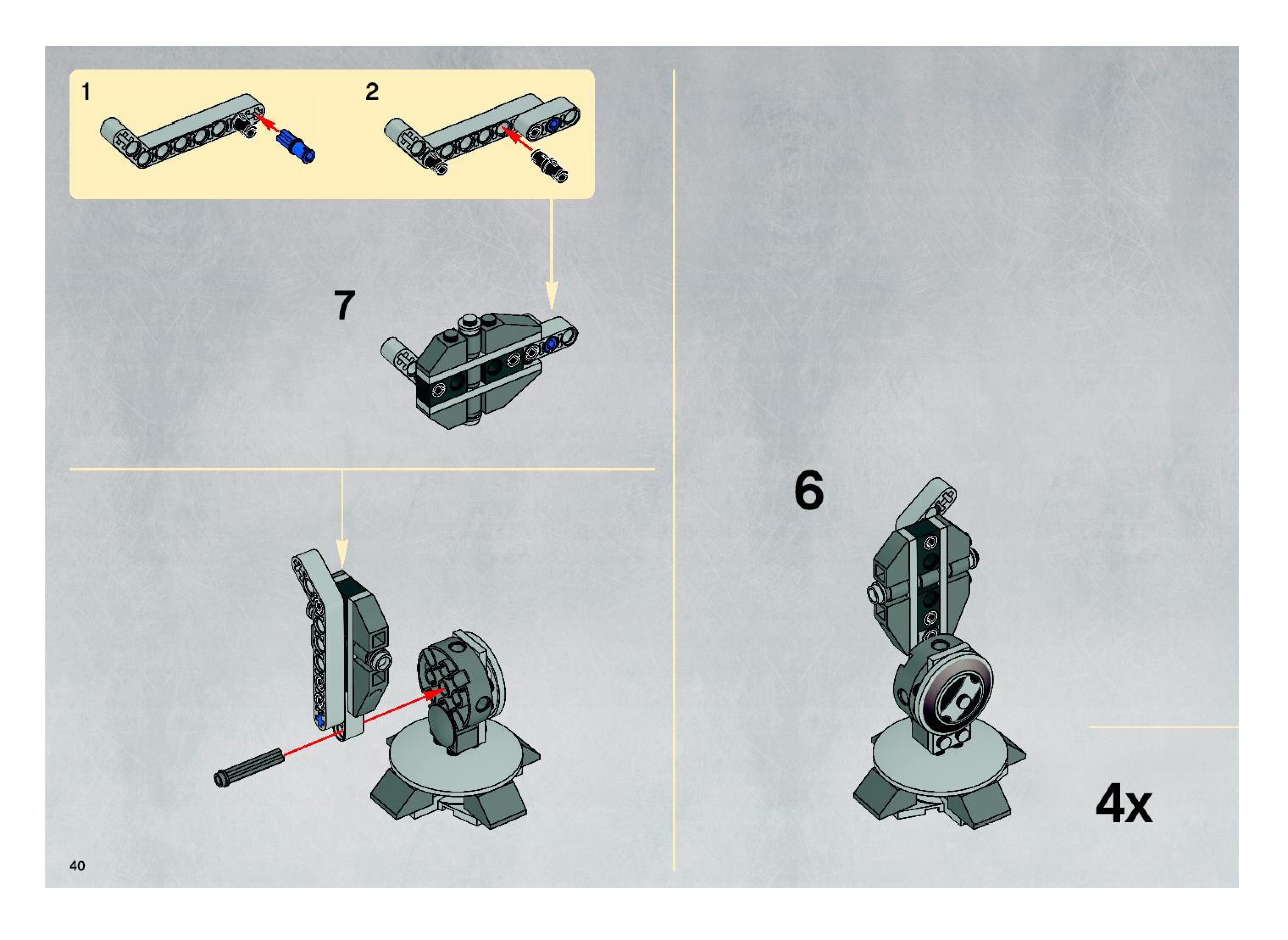 1

2

7

6

4x

40