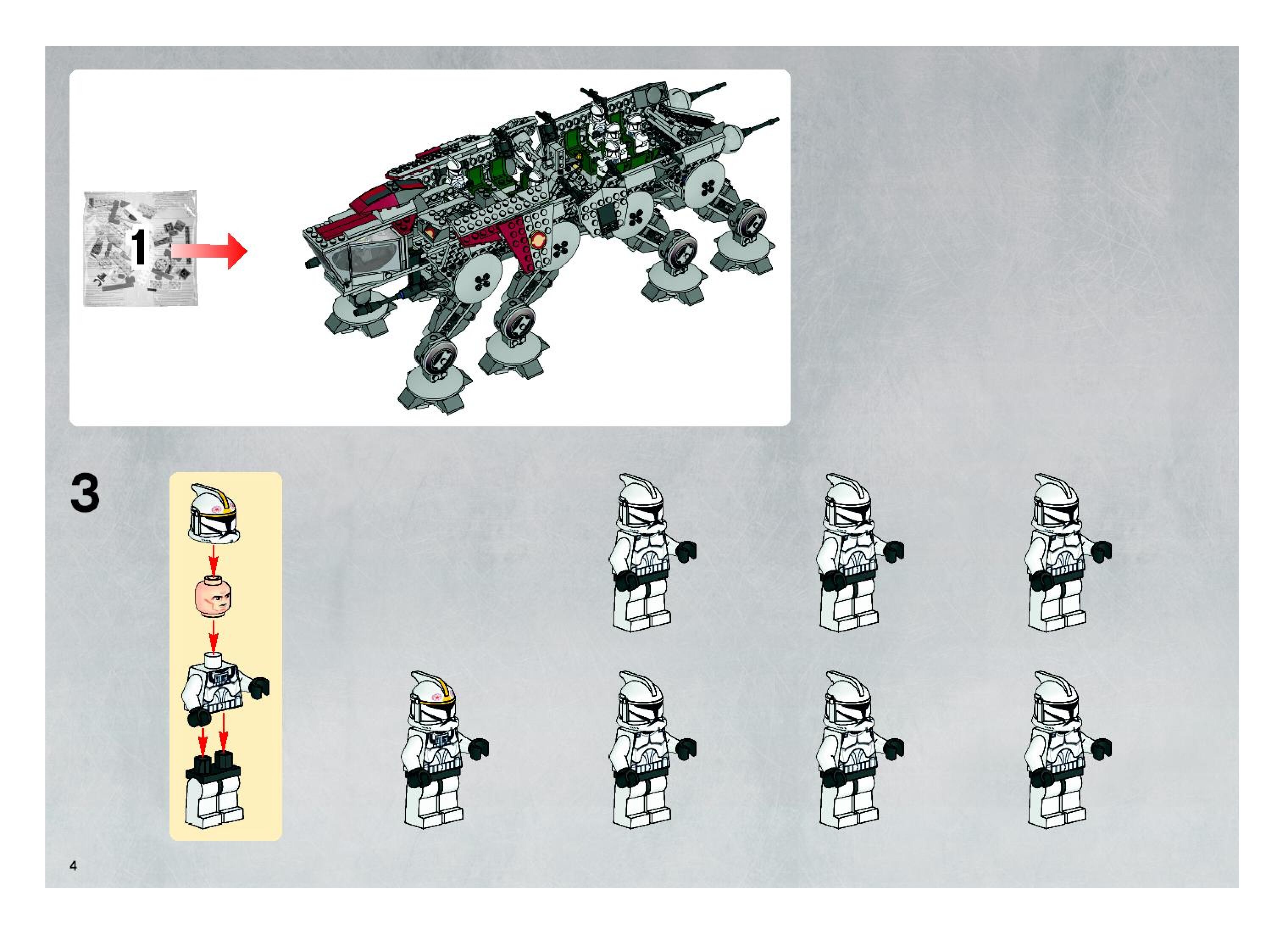 1

3

4