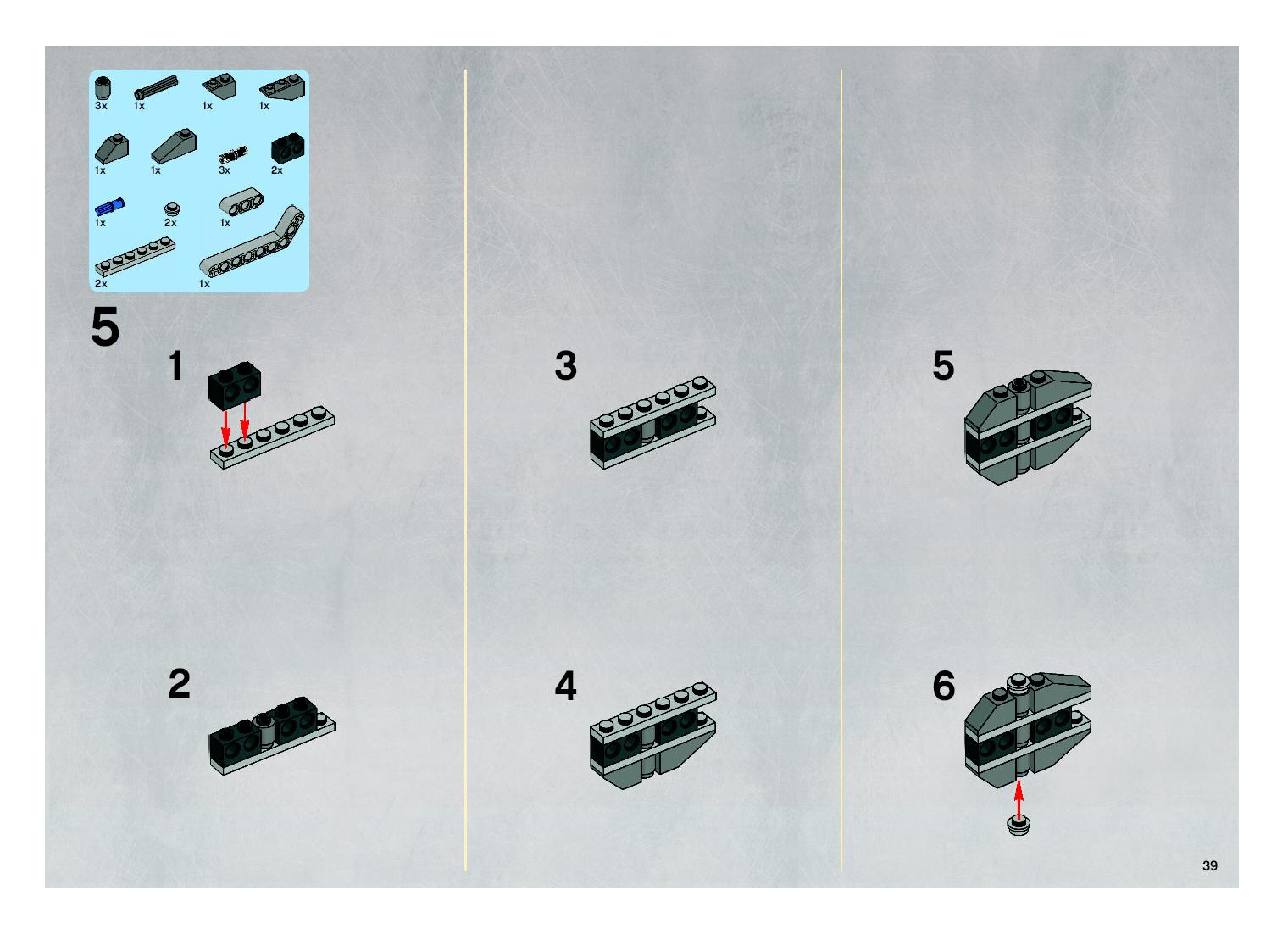 3x 1x 1x 1x

1x 1x 3x 2x

1x 2x 1x

2x 1x

5

1

2

3

4

5

6

39