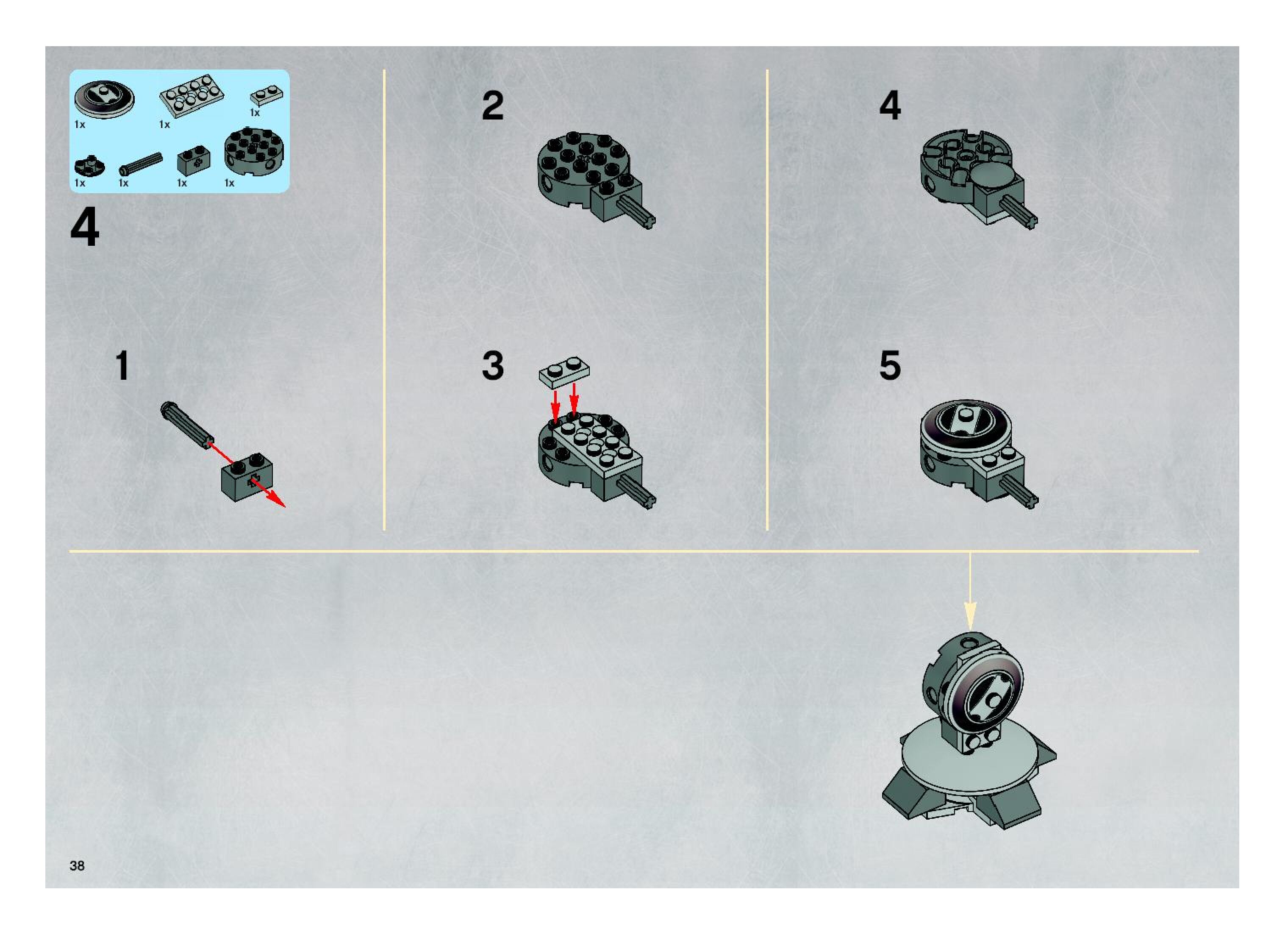 1x 1x 1x
1x 1x 1x 1x

4

1

2

3

4

5

38