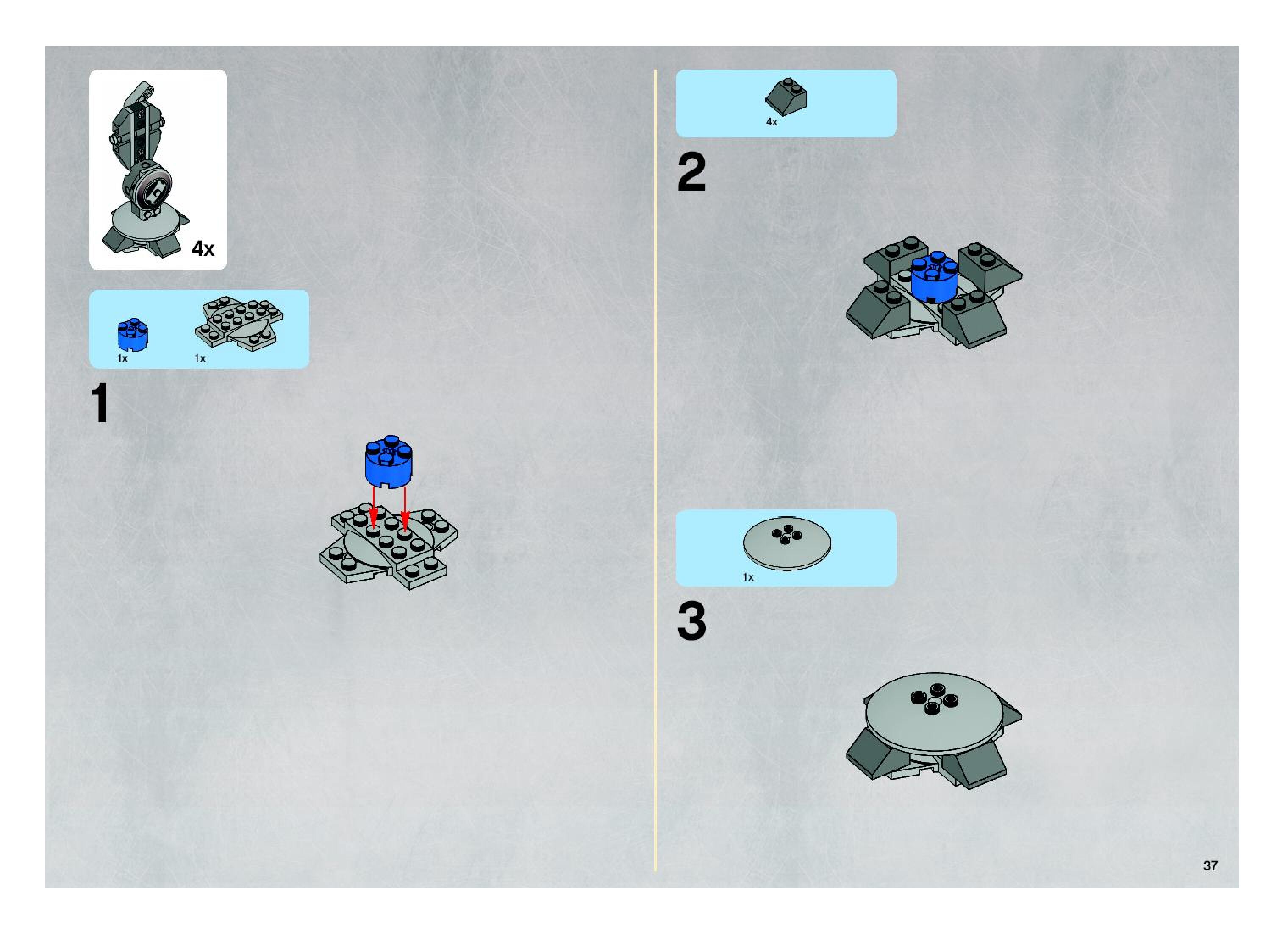 4x

1x 1x

1

4x

2

1x

3

37