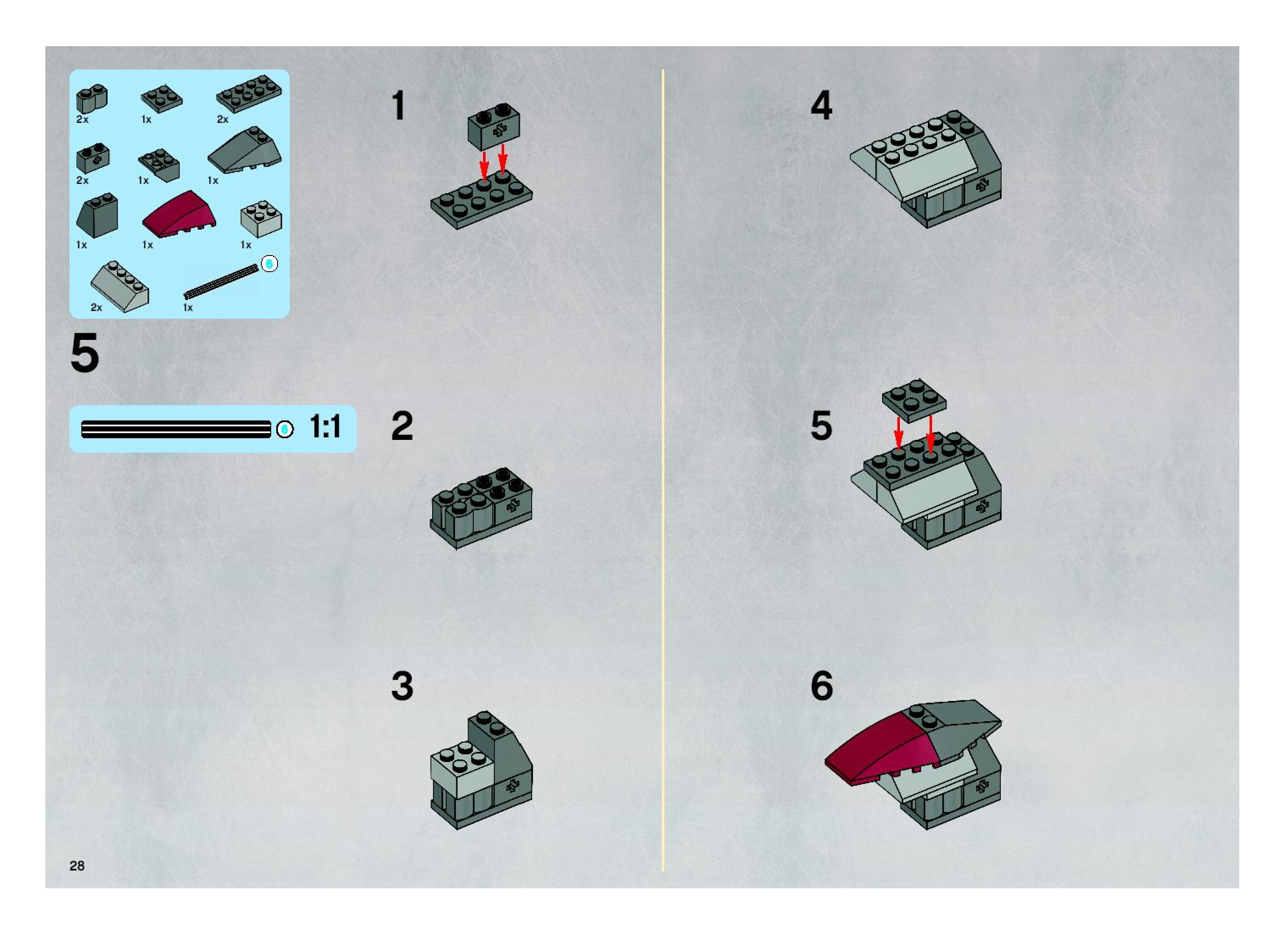 2x
1x
2x
2x
1x
1x
1x
1x
1x
2x
6
1x

5

6
1:1

1

2

3

4

5

6

28