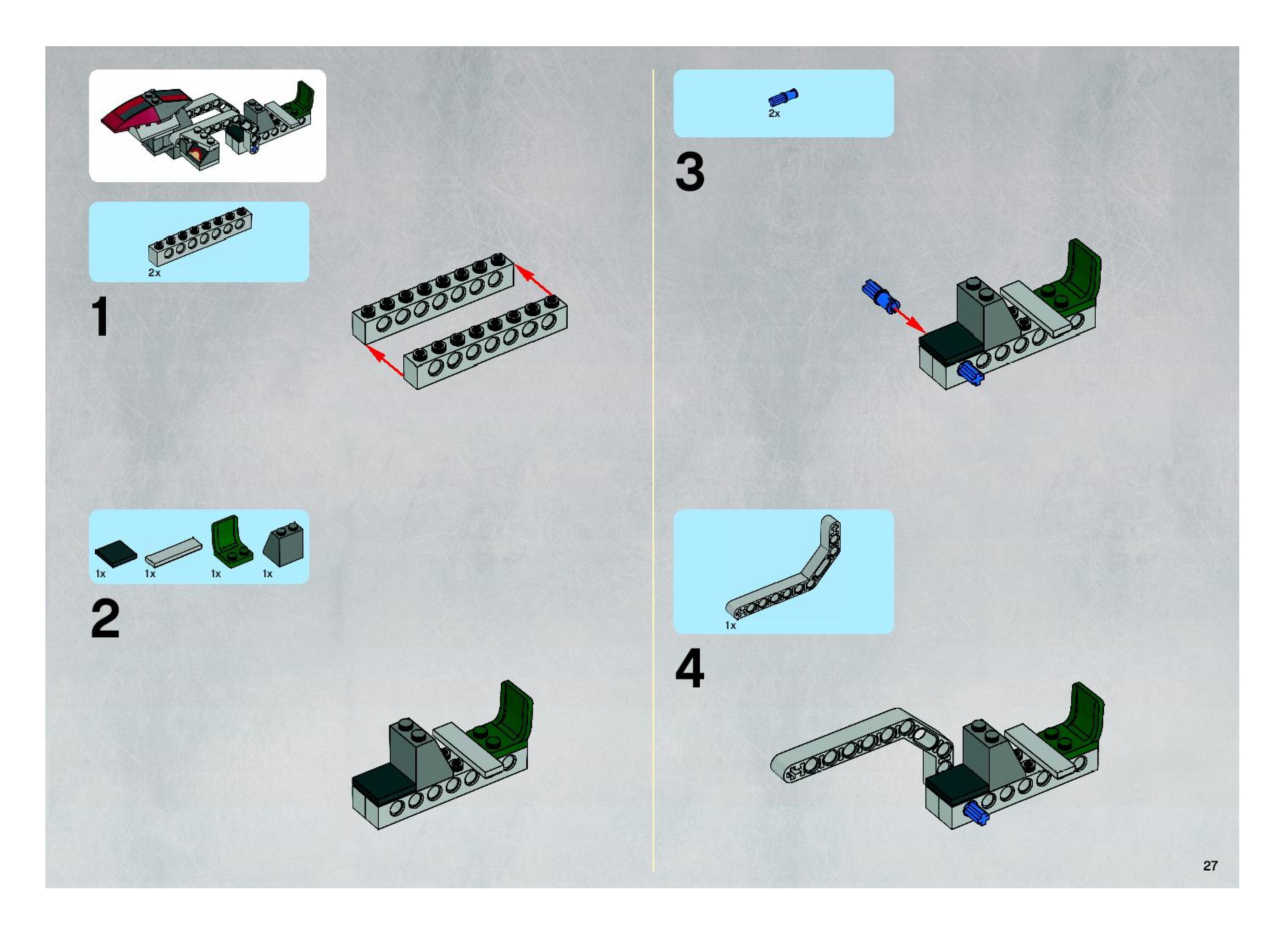 2x

1

1x 1x 1x 1x

2

2x

3

1x

4

27