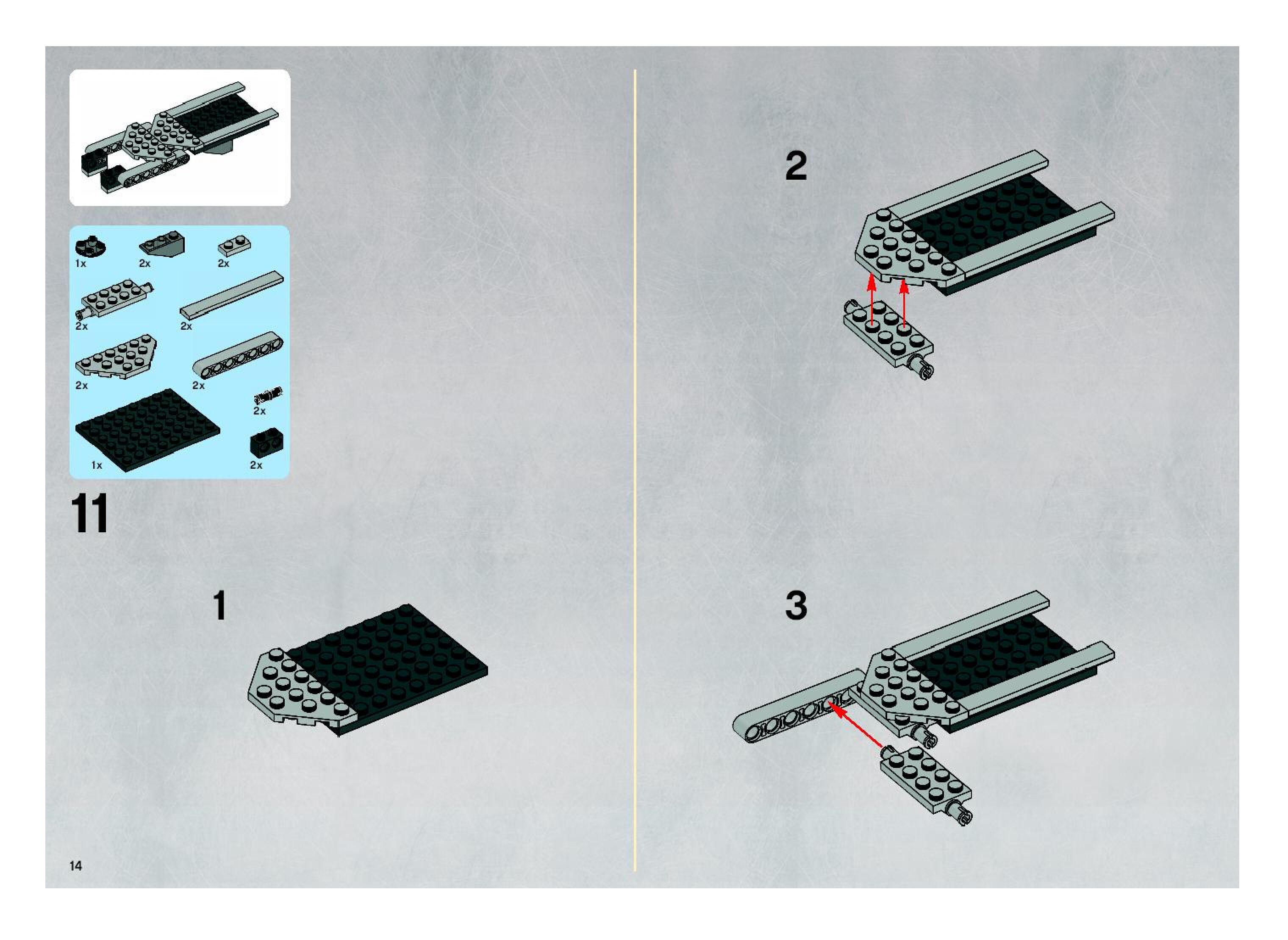 1x 2x 2x

2x 2x

2x 2x

2x

1x 2x

11

1

2

3

14