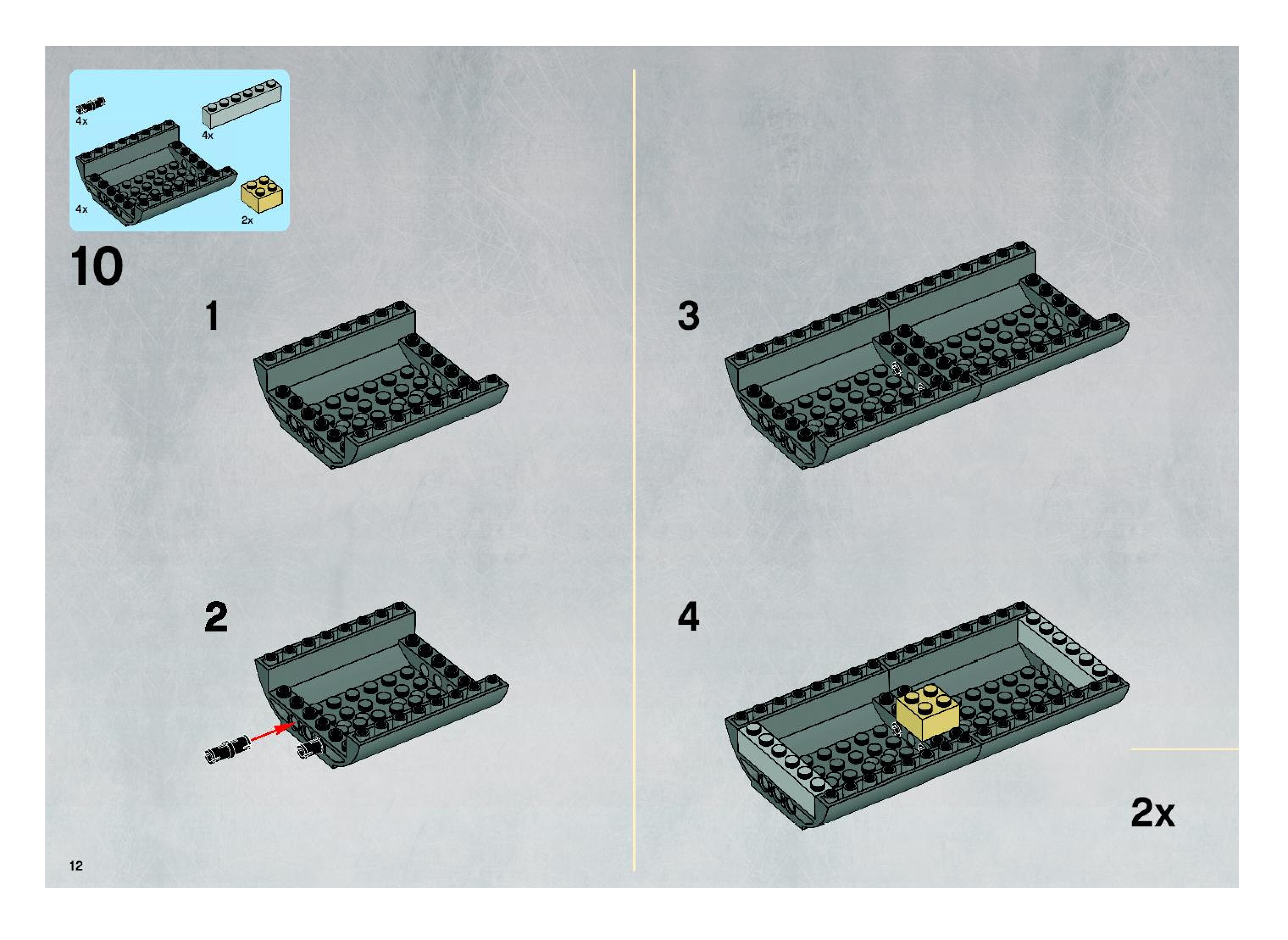 4x
4x
4x
2x

10

1

2

3

4

2x

12