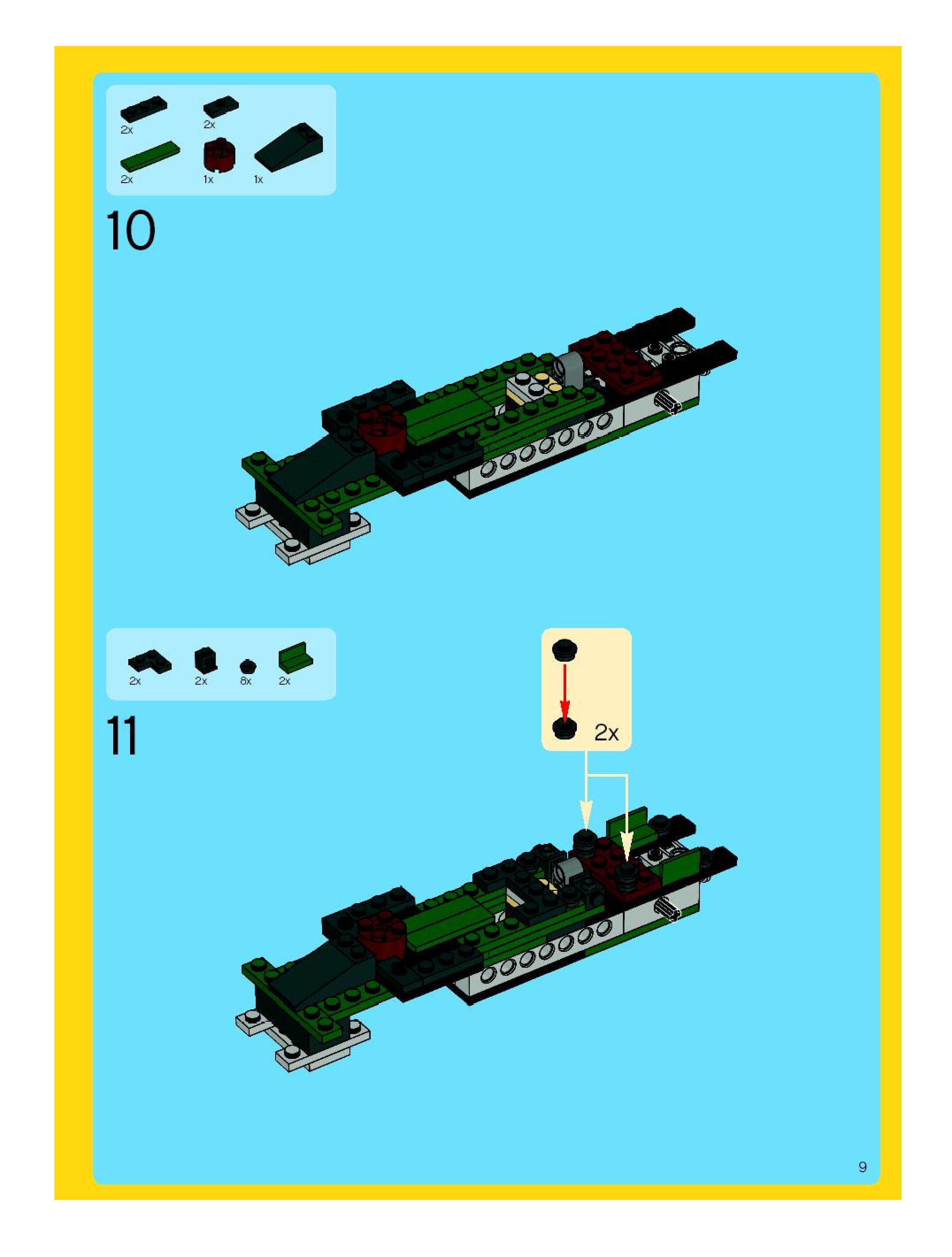 2x 2x
2x 1x 1x

10

2x 2x 8x 2x

11

2x

9