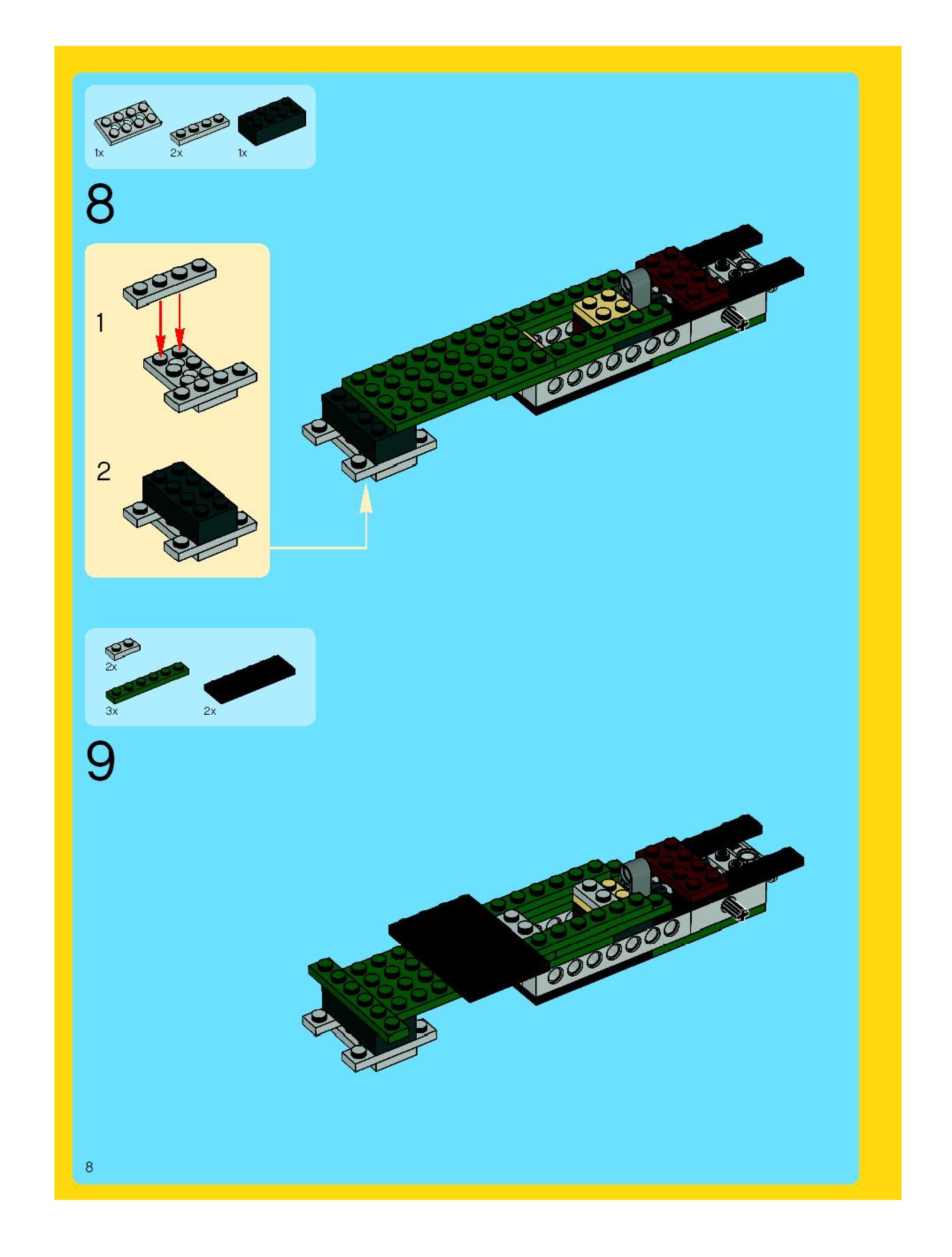 1x 2x 1x

8

1

2

2x

3x 2x

9

8