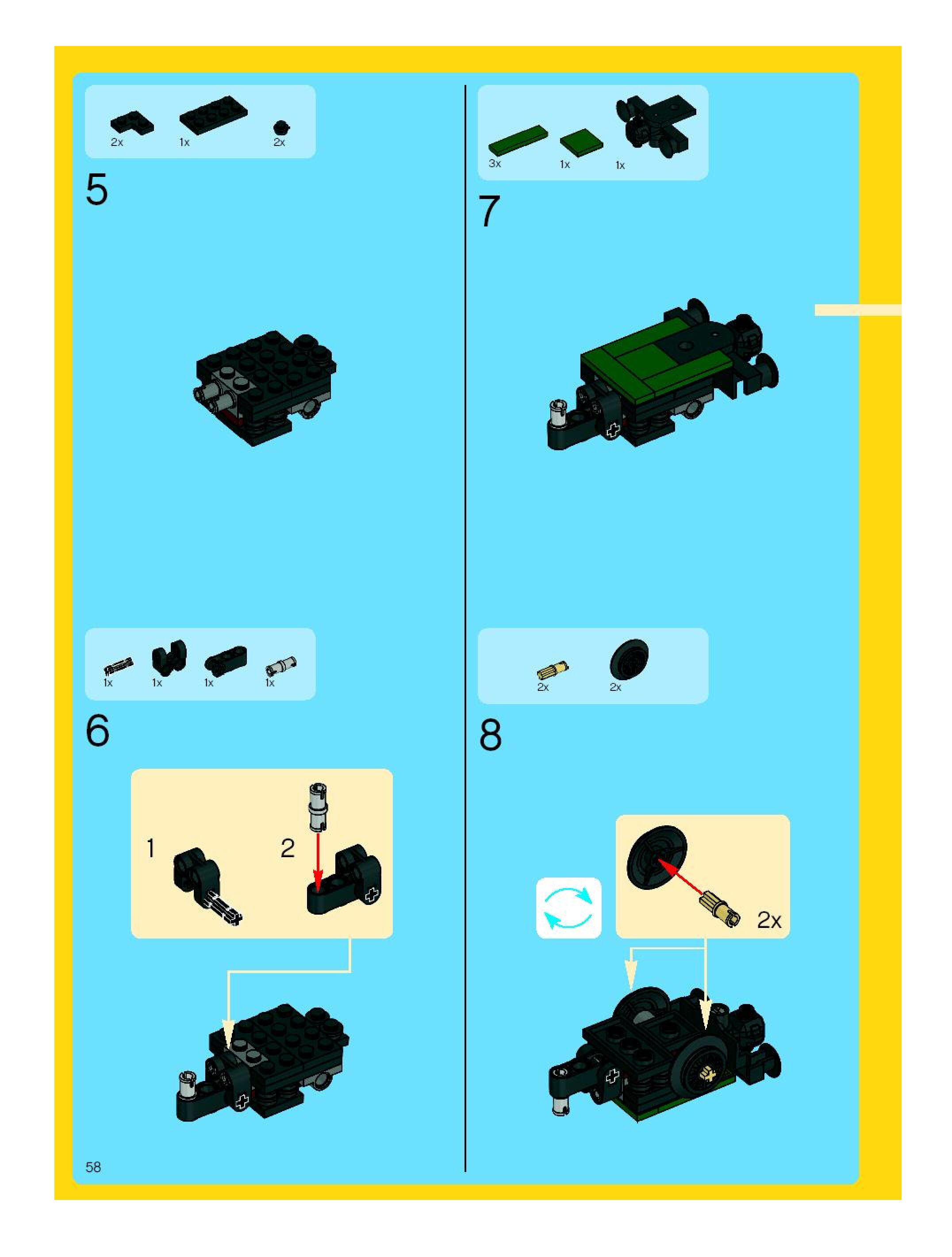 2x 1x 2x

5

1x 1x 1x 1x

6

1

2

3x 1x 1x

7

2x 2x

8

2x

58