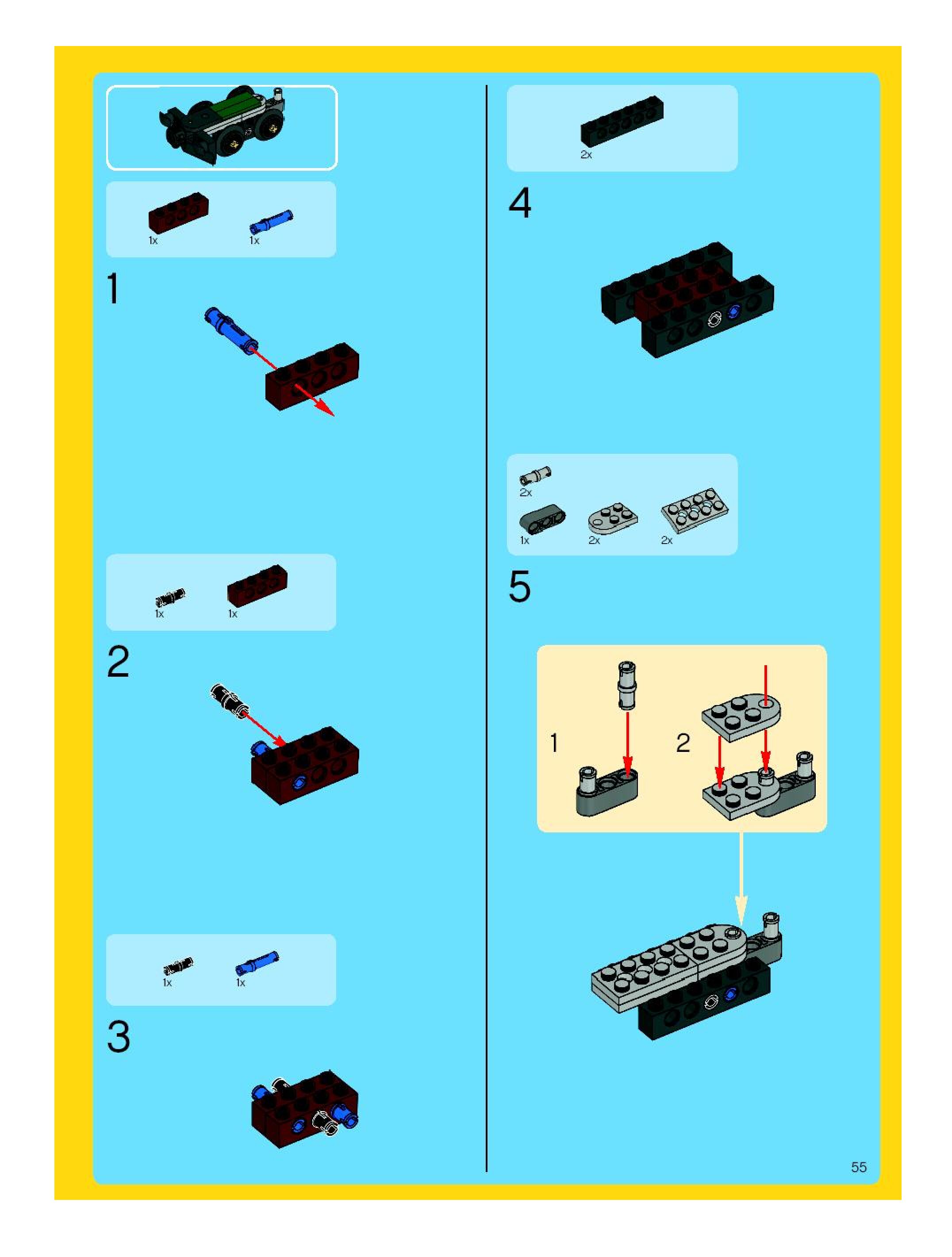 1x 1x

1

1x 1x

2

1x 1x

3

2x

4

2x

1x 2x 2x

5

1

2

55