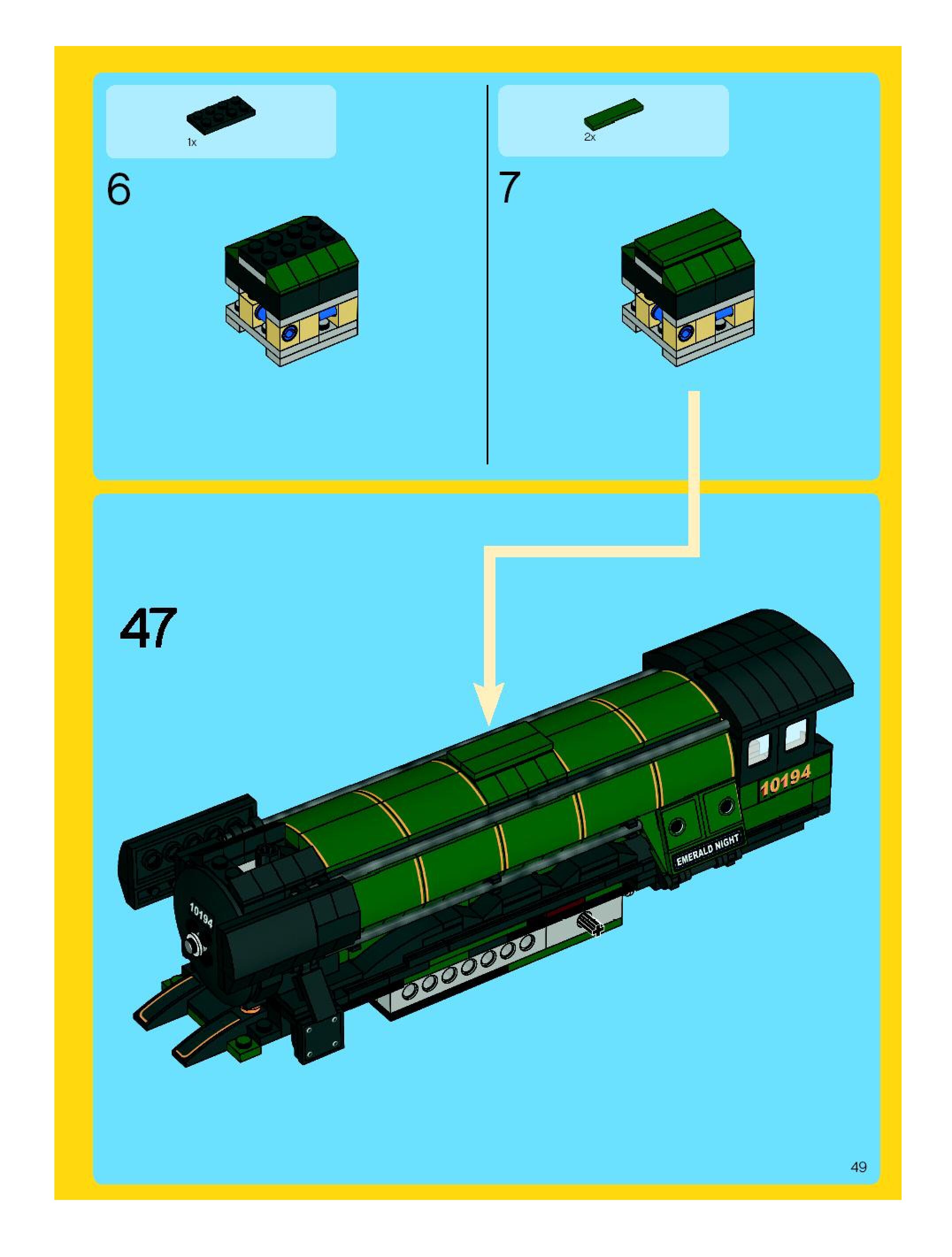 1x

6

2x

7

47

10194

EMERALD NIGHT

10194

49