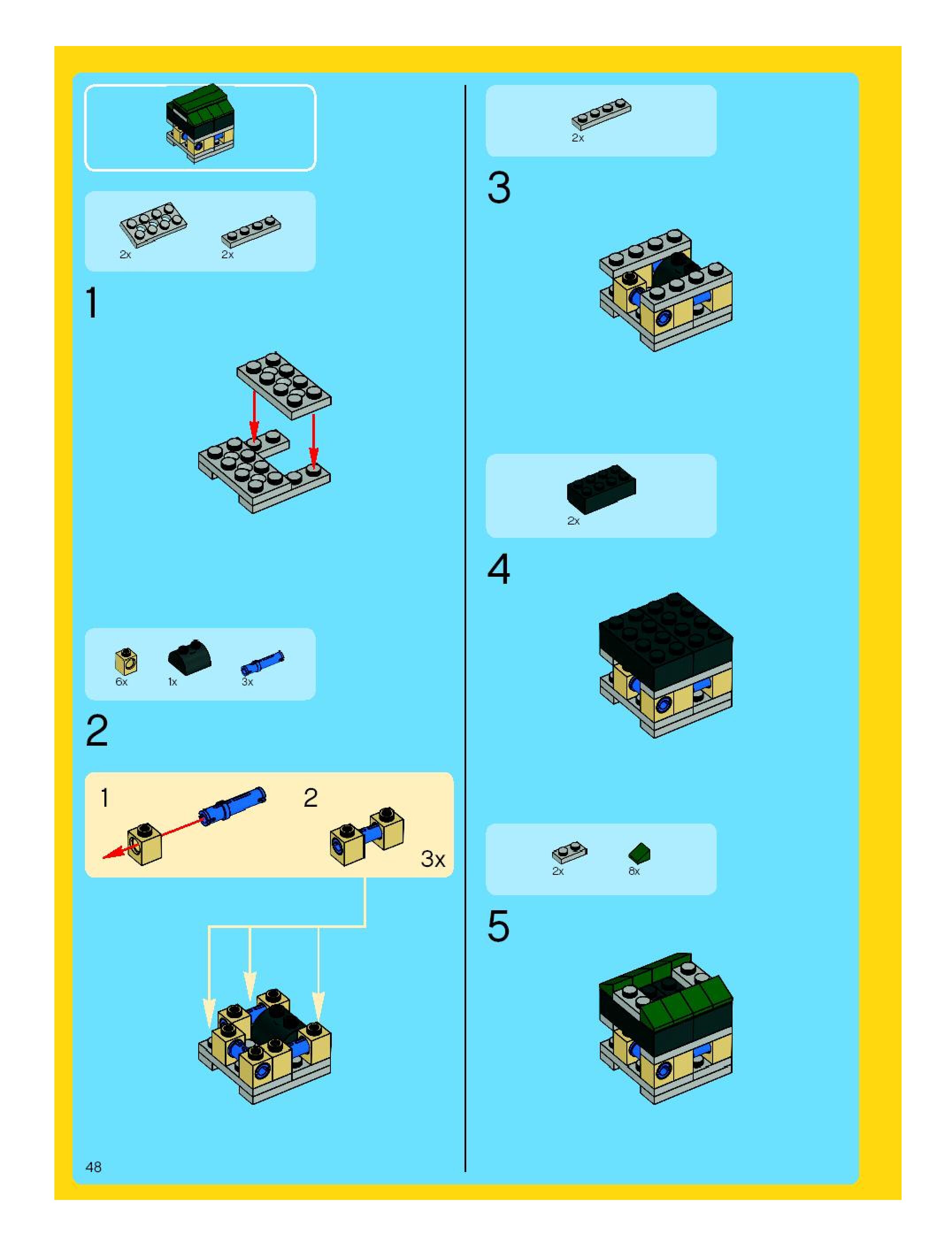 2x

2x

1

6x

1x

3x

2

1

2

3x

48

2x

3

2x

4

2x

8x

5