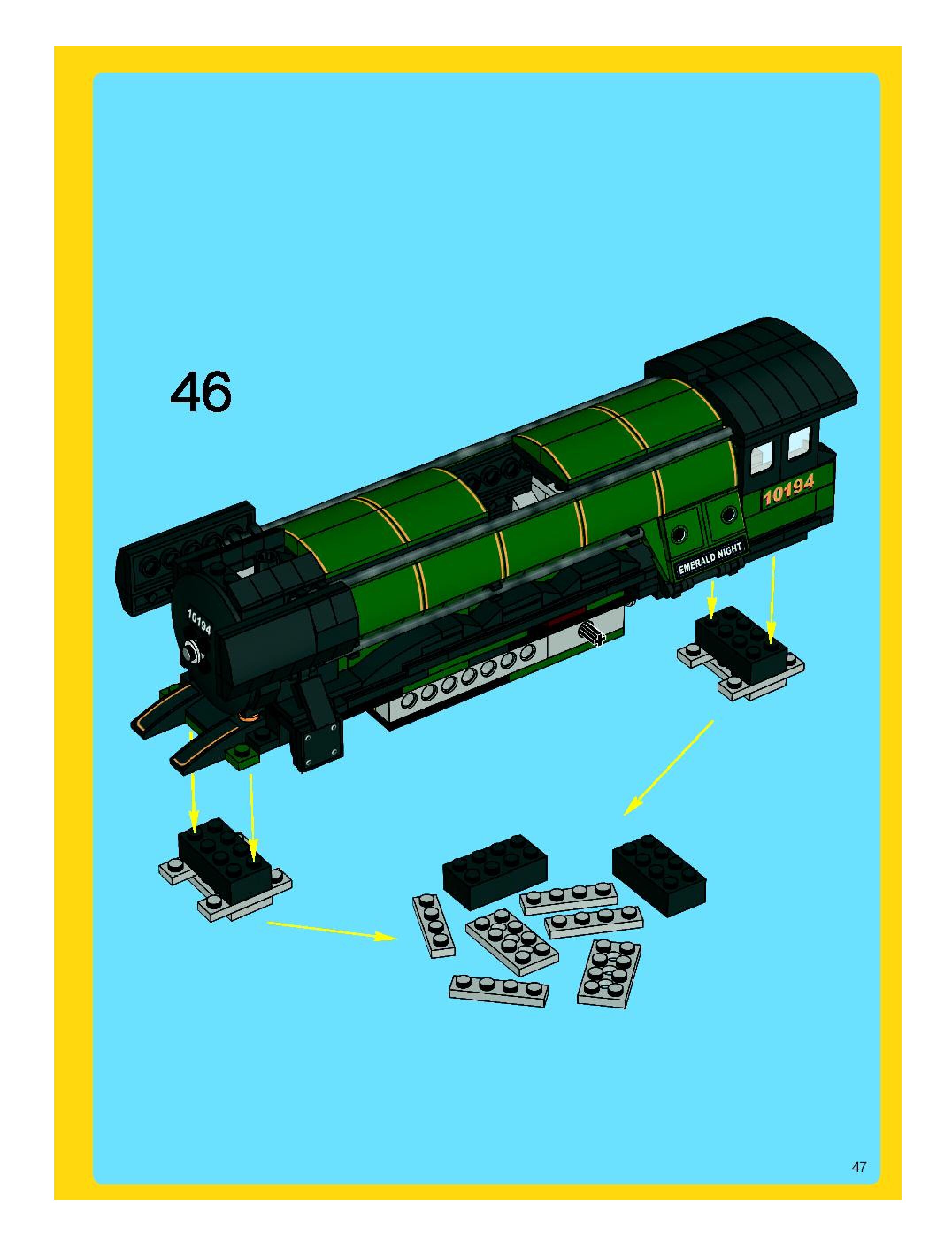 46

10194

EMERALD NIGHT

10194

47