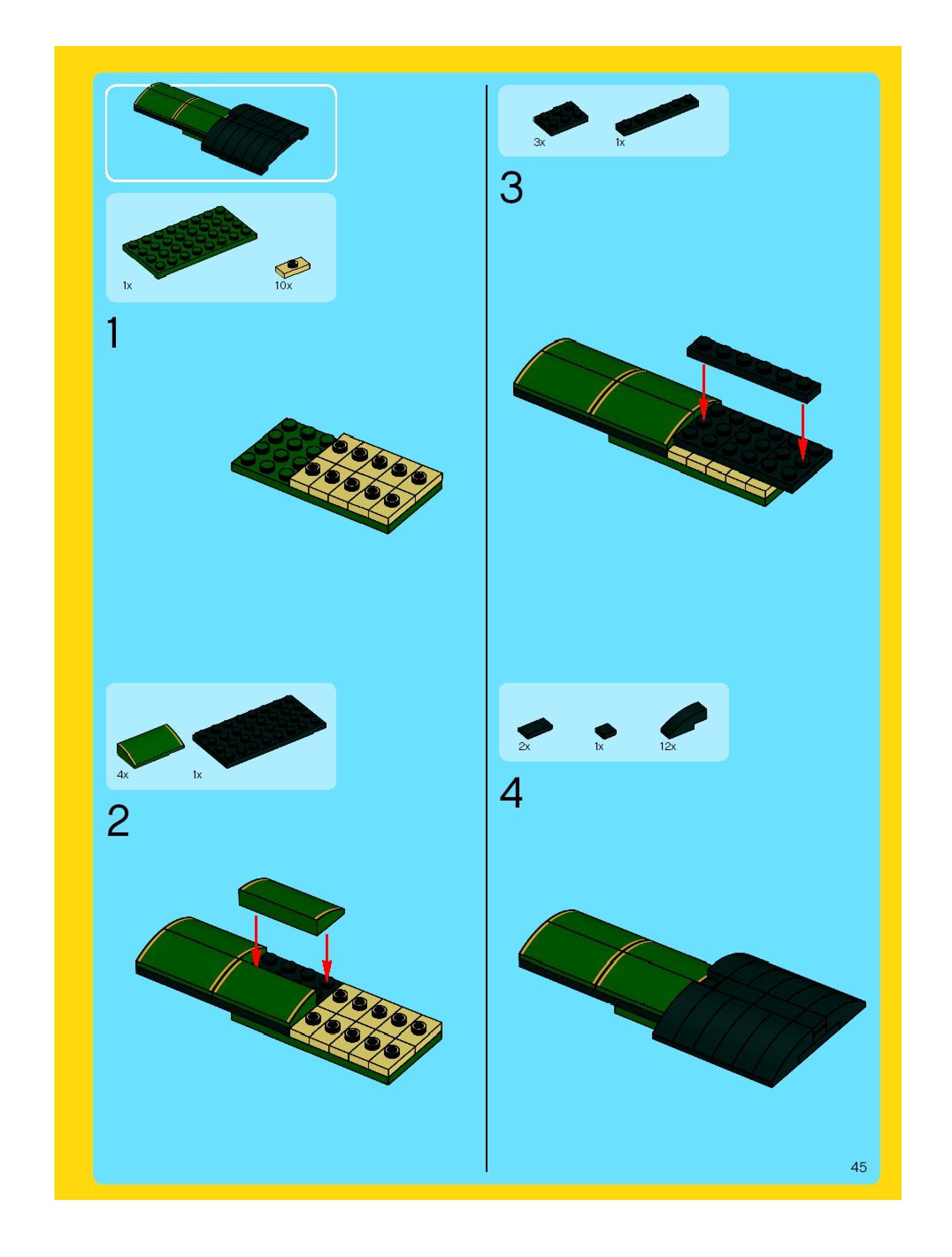 1x
10x

1

4x
1x

2

3x
1x

3

2x
1x
12x

4

45