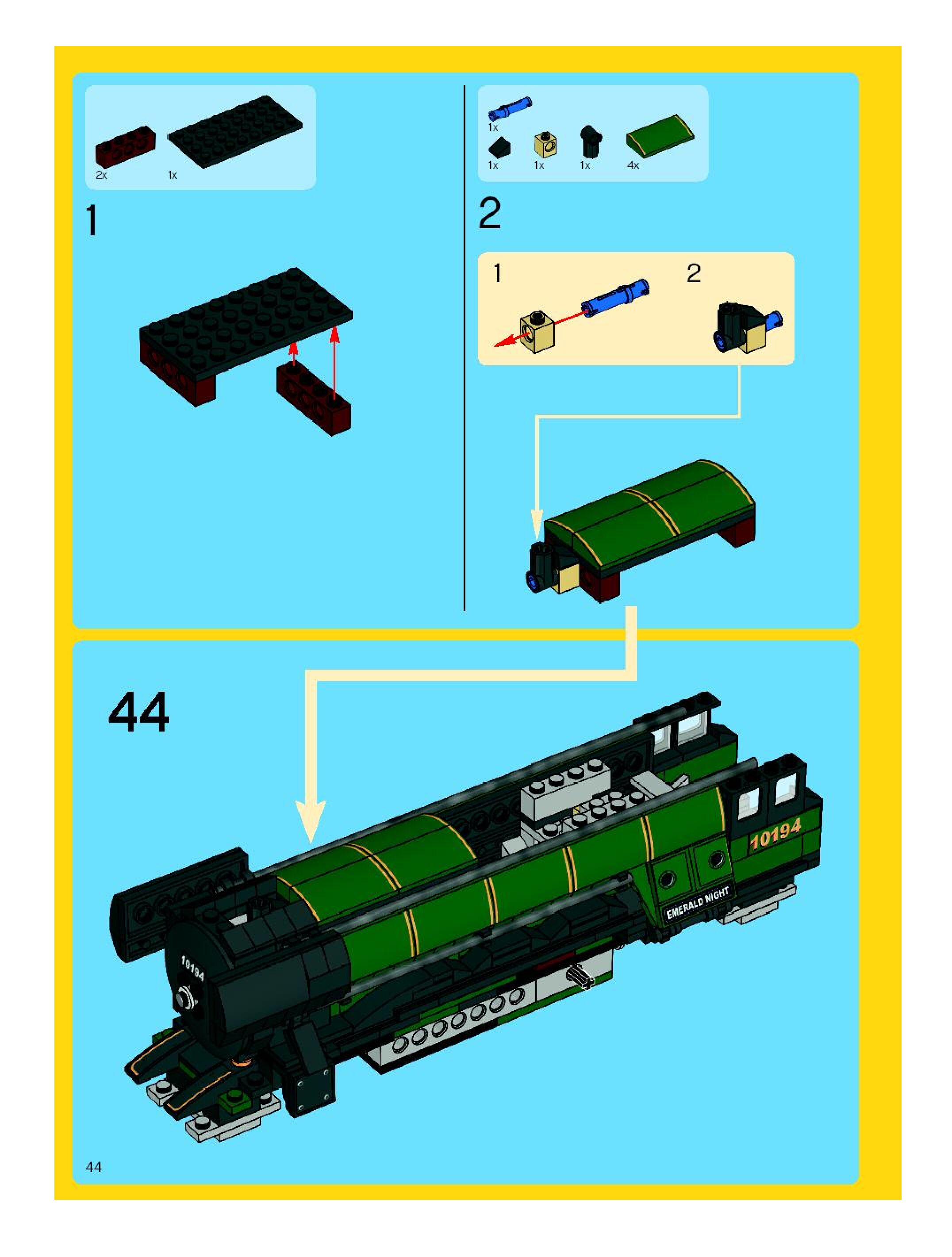 2x 1x

1

1x

1x 1x 1x 4x

2

1 2

44

10194

EMERALD NIGHT

10194

44