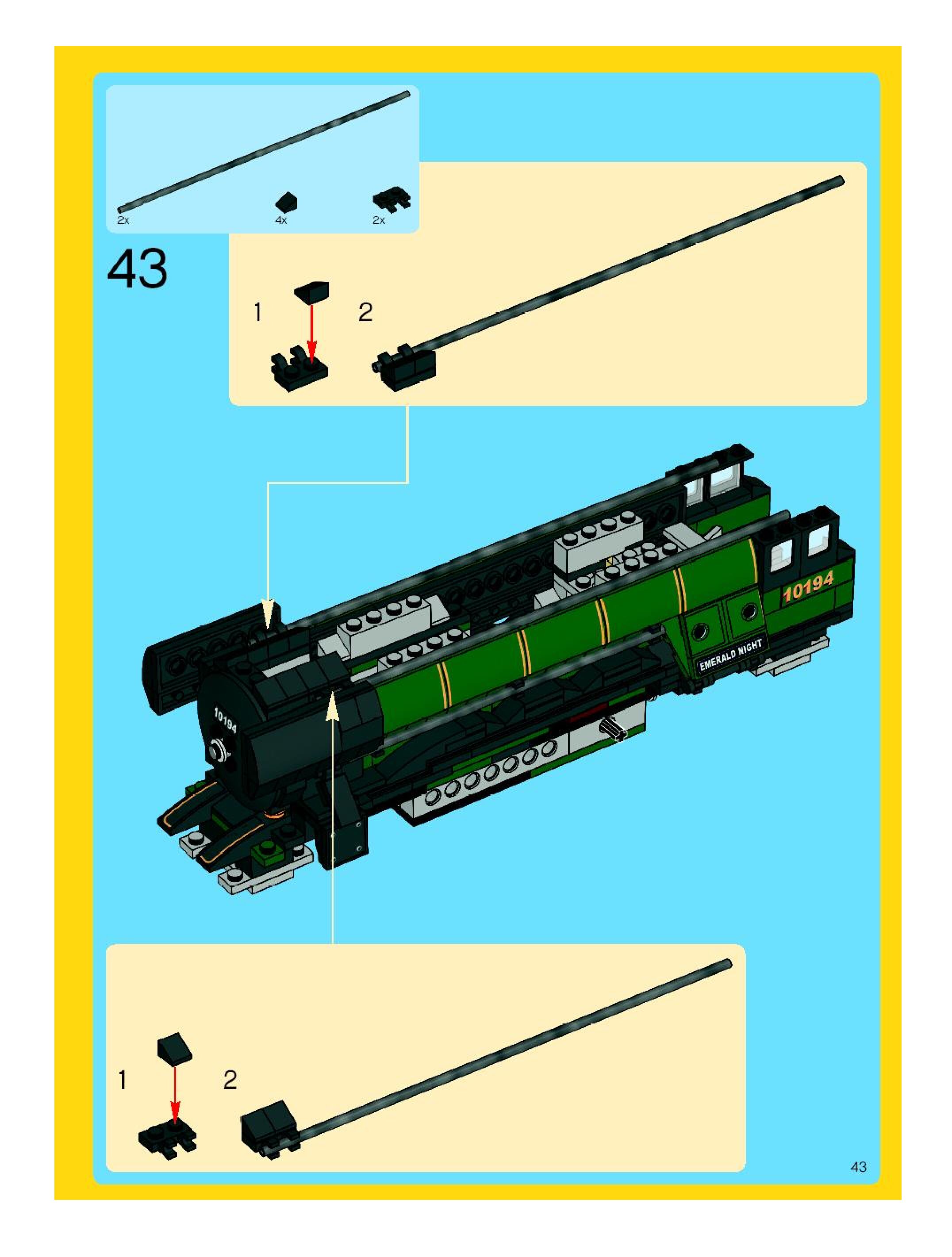 2x
4x
2x

43

1
2

10194

EMERALD NIGHT

10194

1
2

43