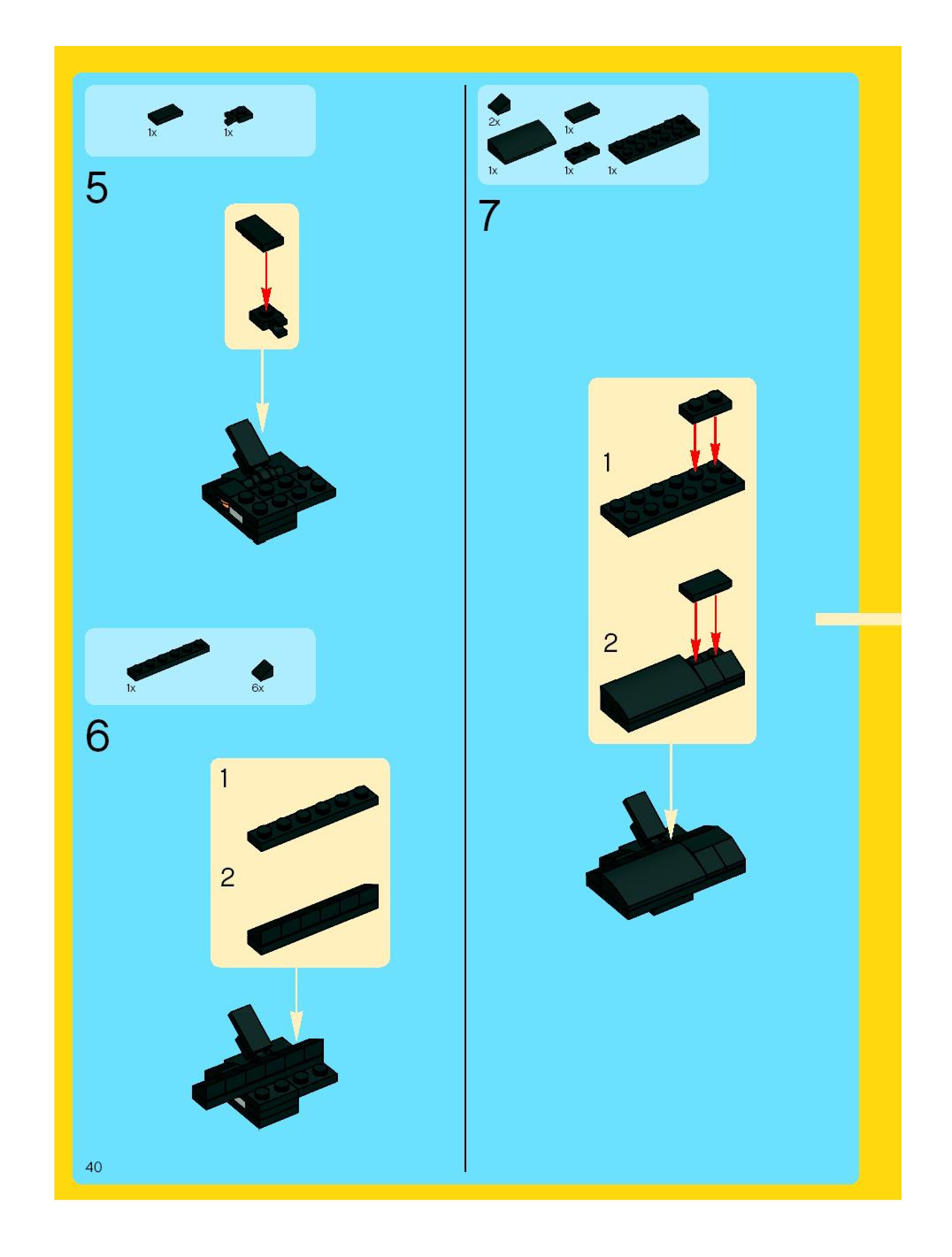 1x 1x

5

1x 6x

6

1

2

40

2x 1x

1x 1x 1x

7

1

2