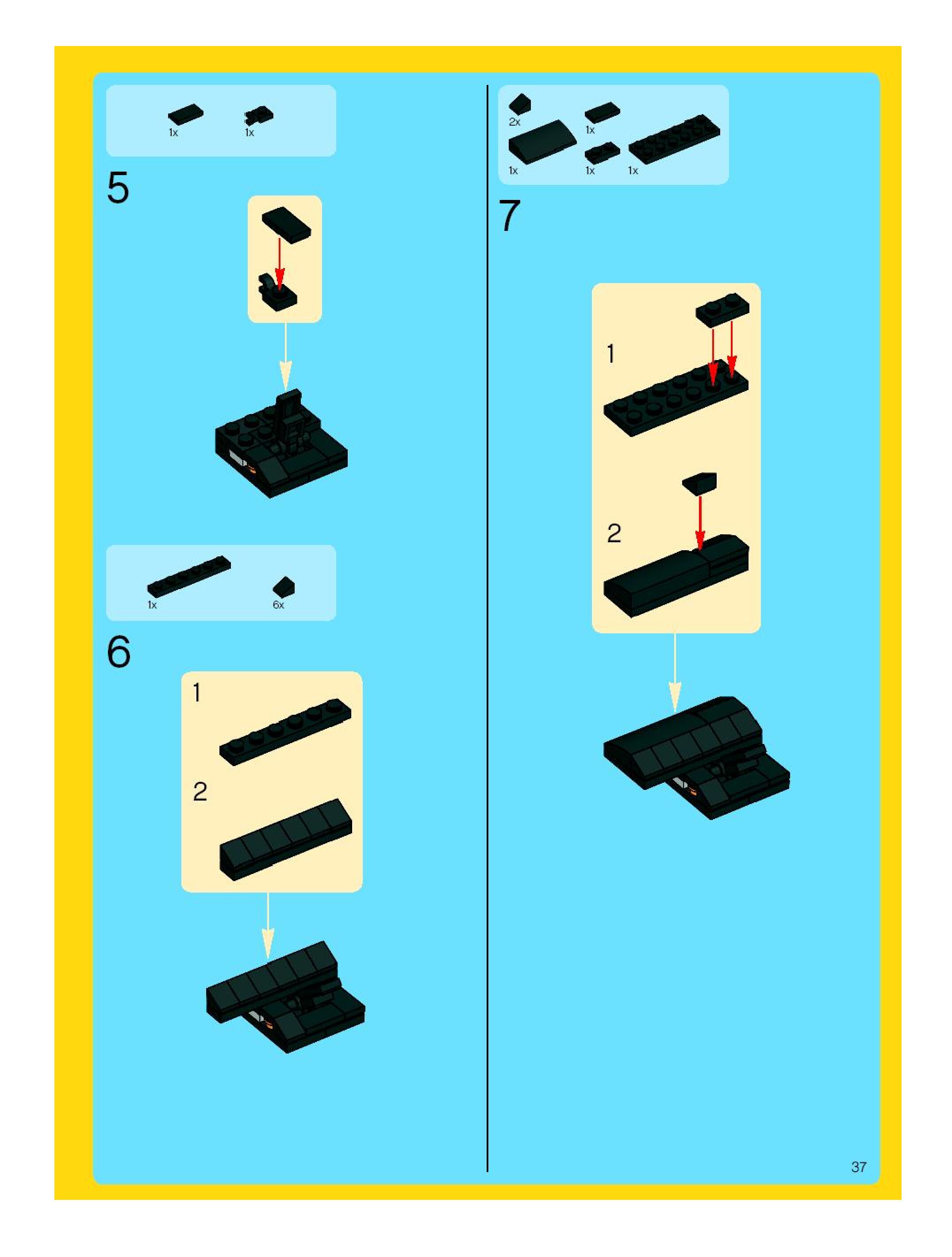 1x 1x

5

1x 6x

6

1

2

2x 1x

1x 1x 1x

7

1

2

37