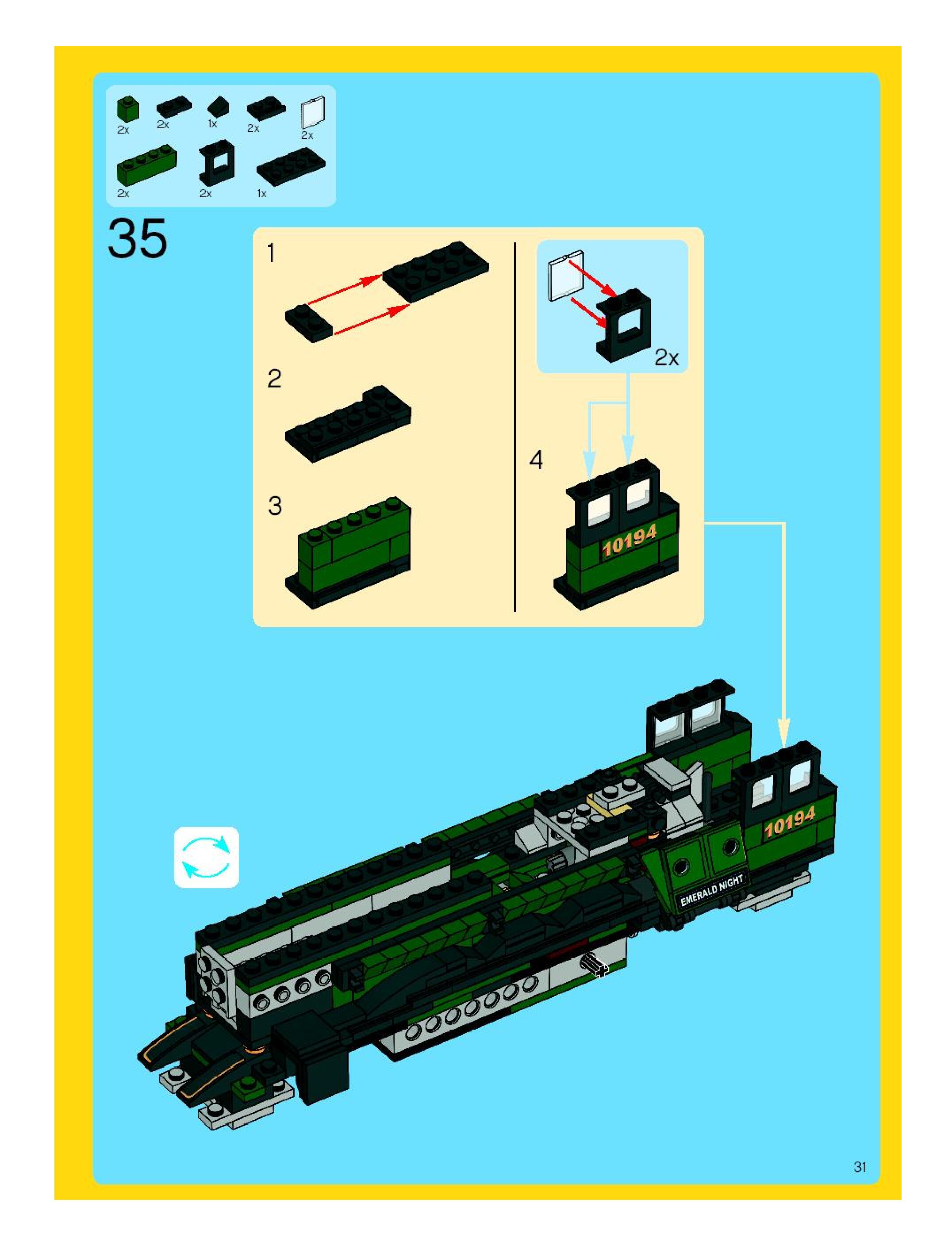 2x 2x 1x 2x 2x
2x 2x 1x

35

1

2

3

2x

4

10194

10194

EMERALD NIGHT

31