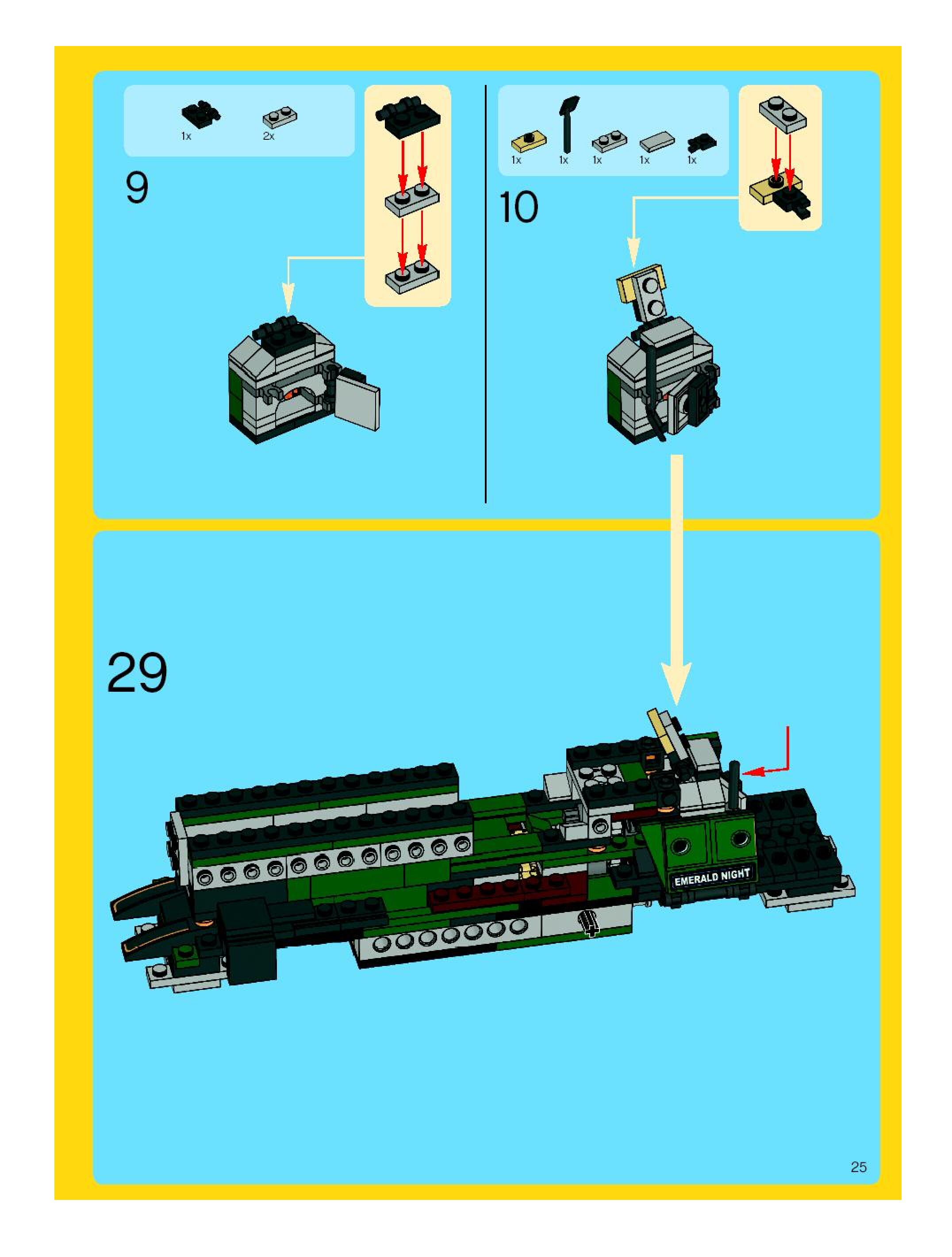 1x
2x

9

1x
1x
1x
1x
1x

10

29

EMERALD NIGHT

25