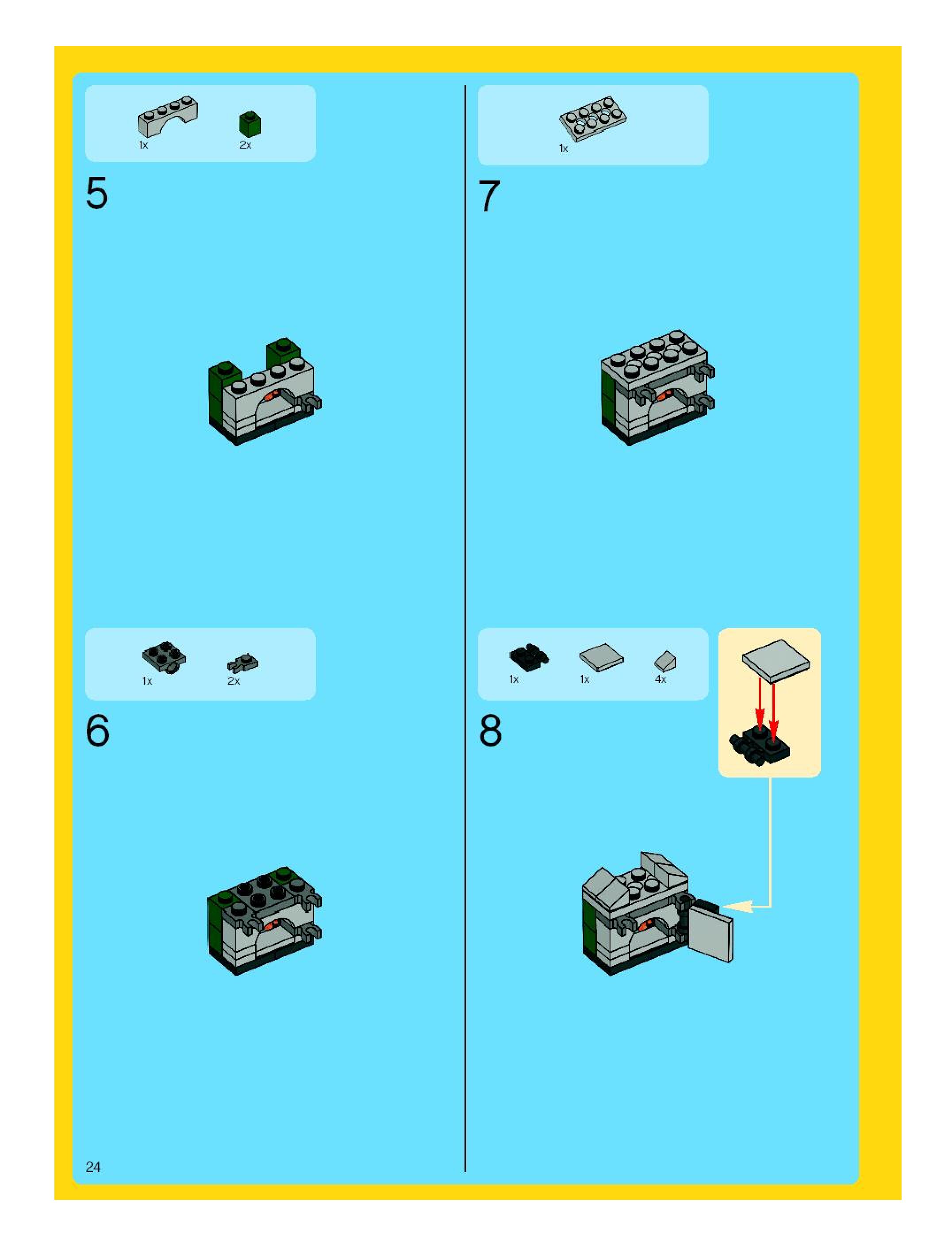 1x 2x

5

1x 2x

6

1x

7

1x 1x 4x

8

24