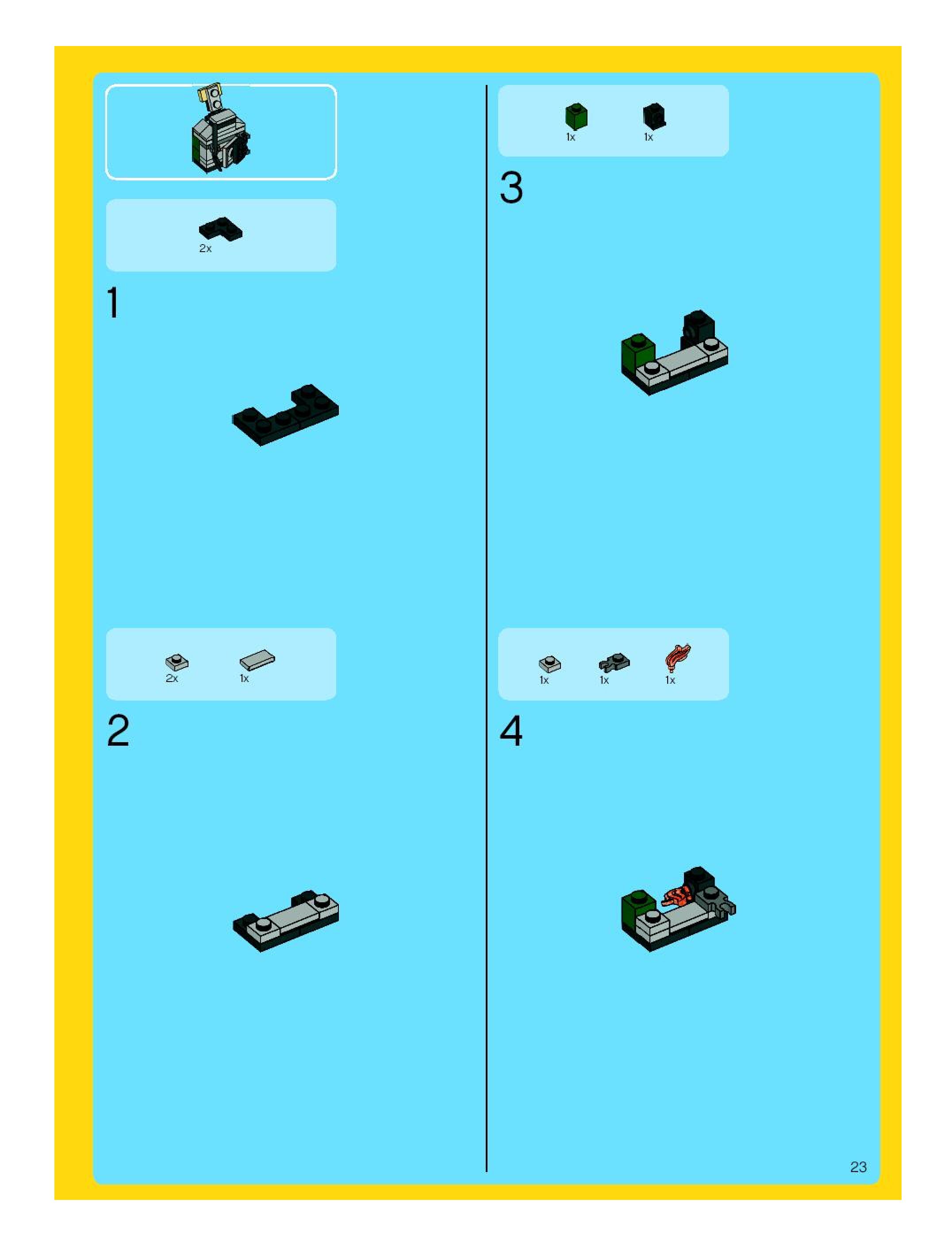 2x

1

2x

1x

2

1x

1x

3

1x

1x

1x

4

23