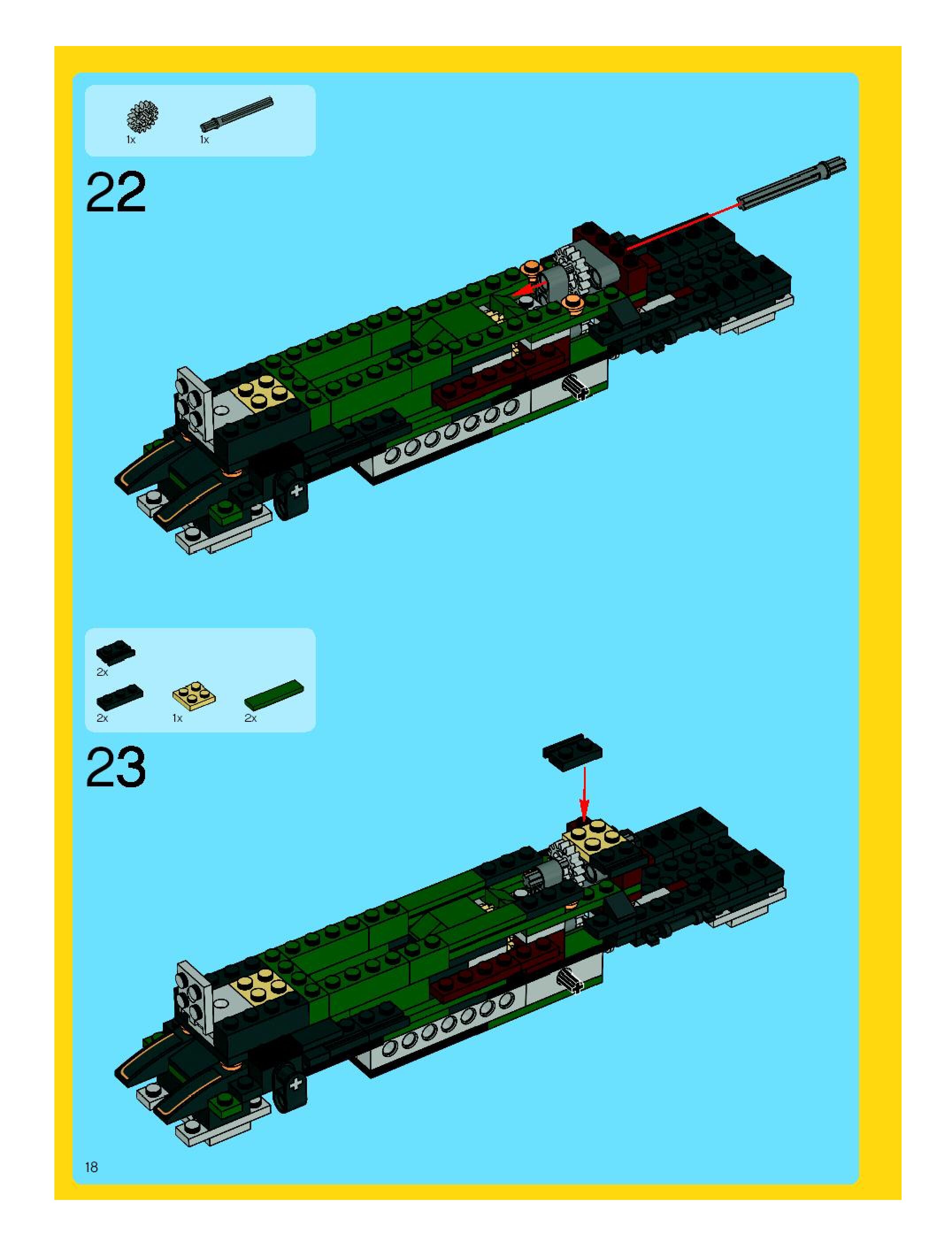 1x 1x

22

2x

2x 1x 2x

23

18