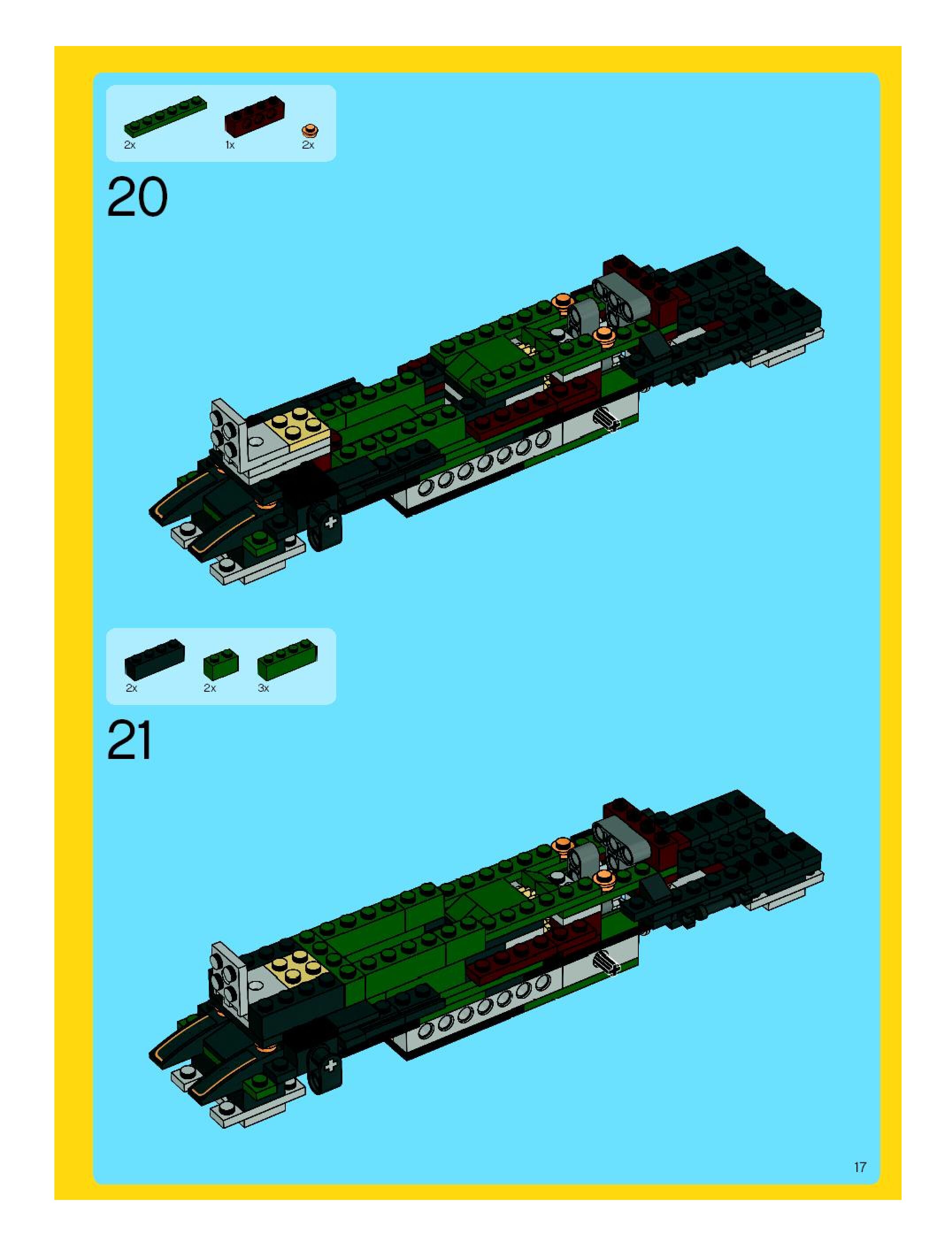 2x 1x 2x

20

2x 2x 3x

21

17