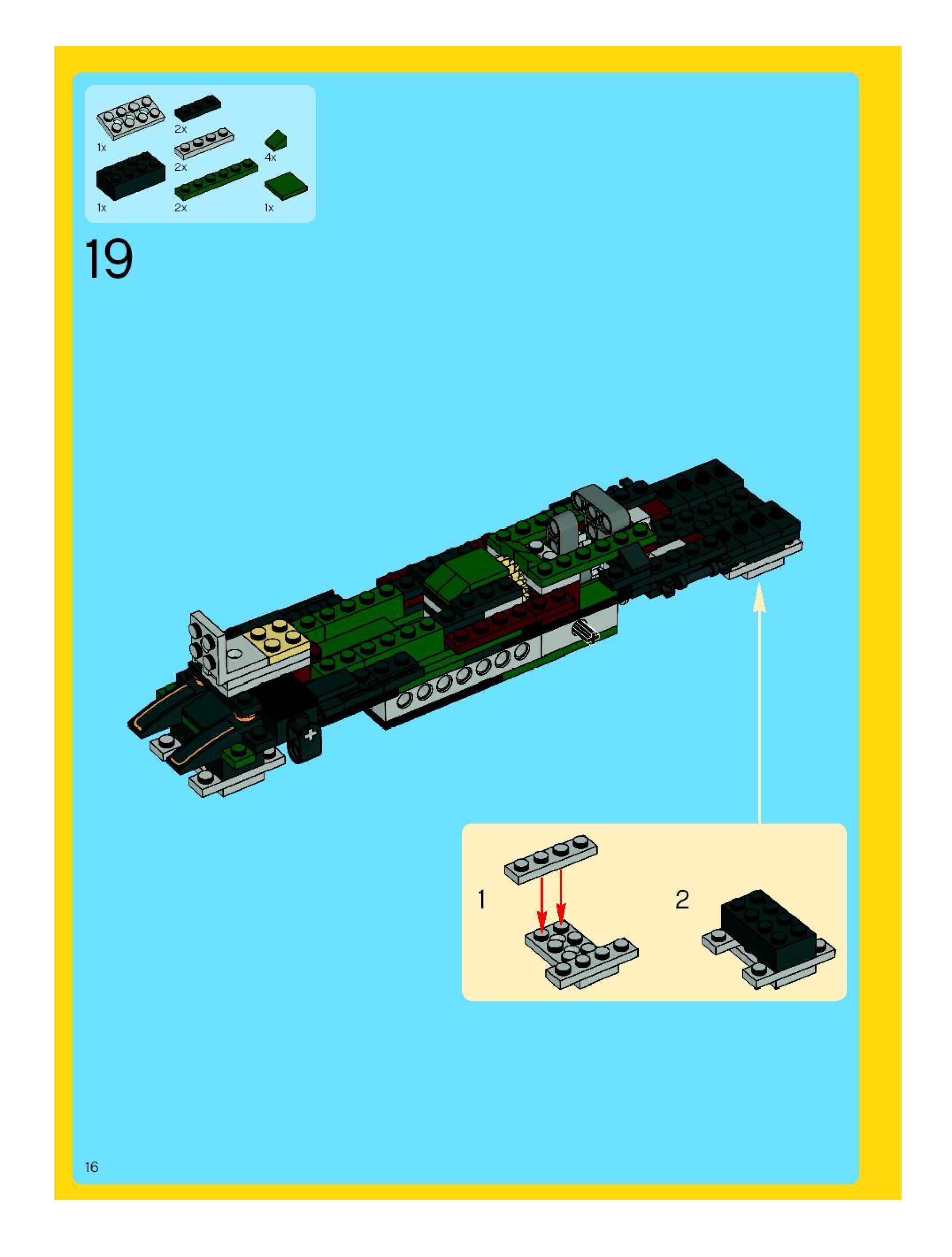 1x

2x

2x

4x

1x

2x

1x

19

1

2

16