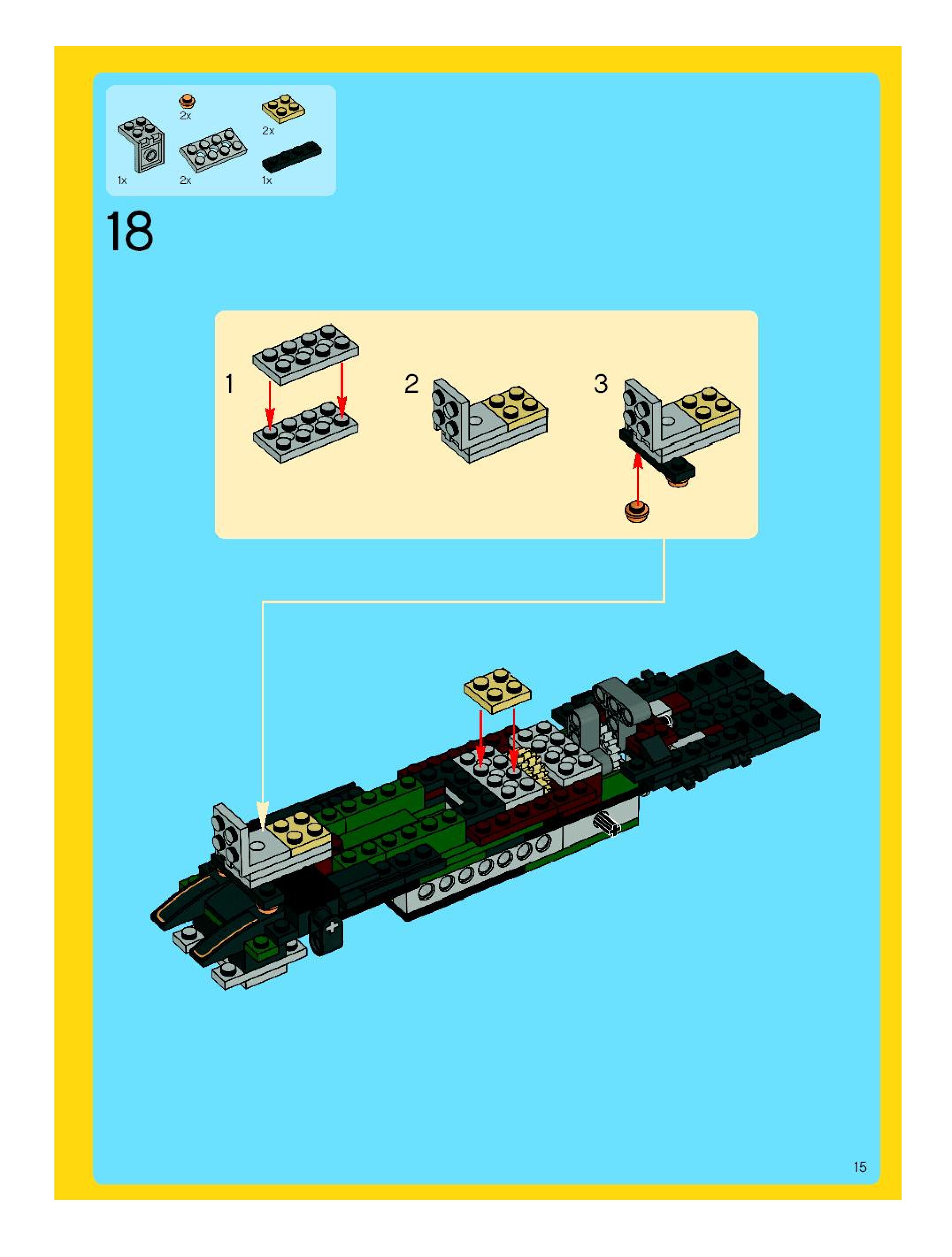 2x
2x
1x
2x
1x

18

1
2
3

15