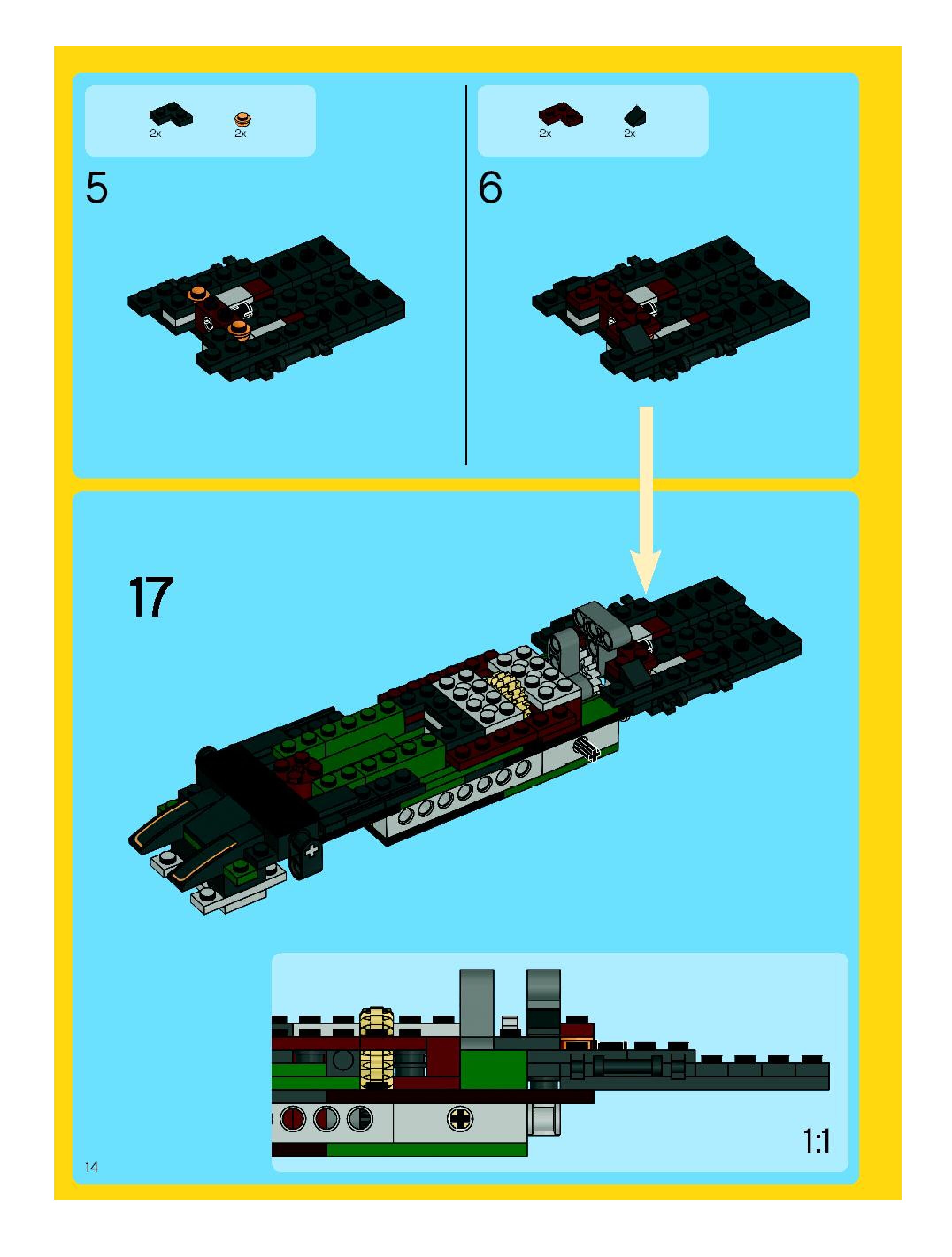 2x 2x

5

2x 2x

6

17

1:1

14