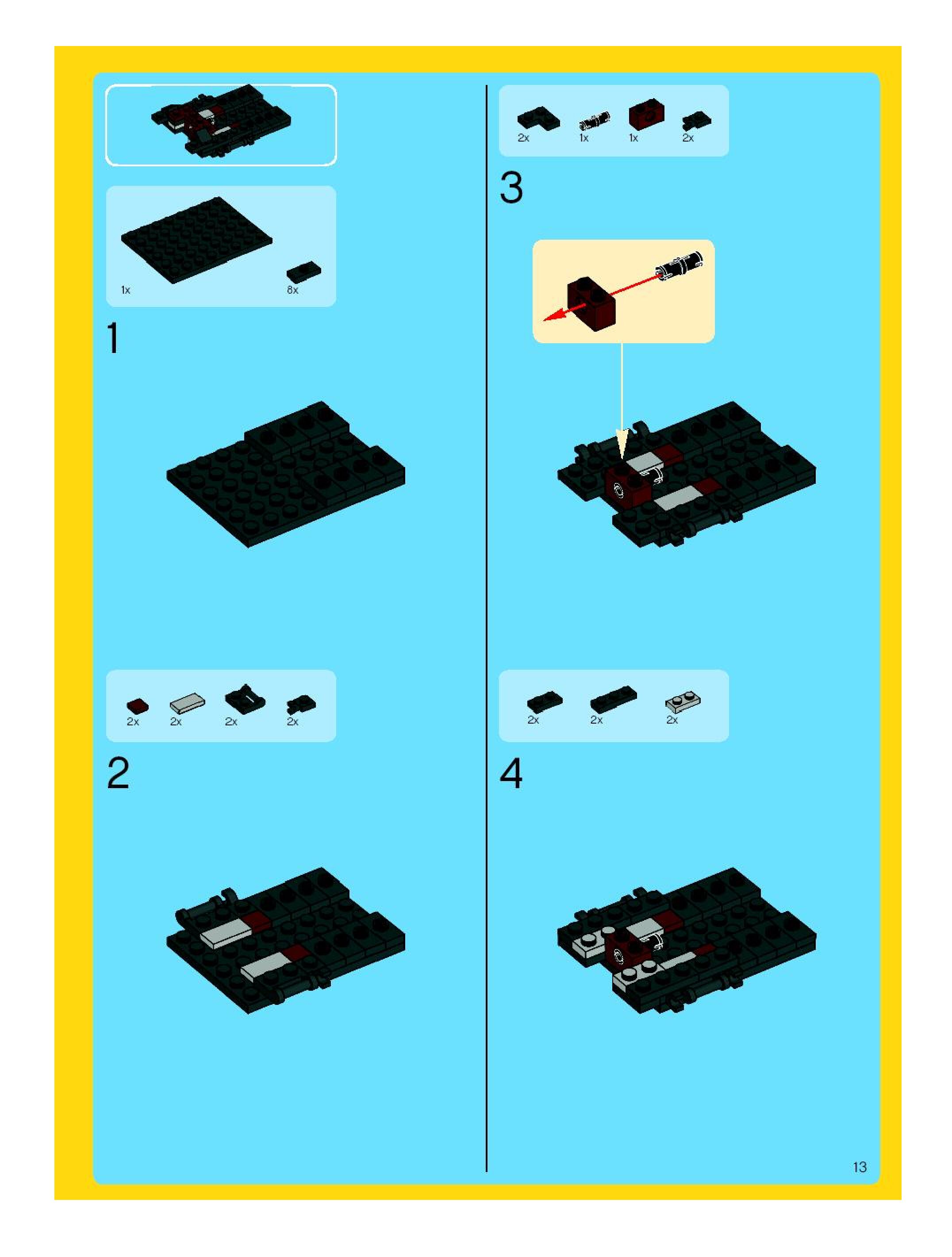 1x
8x

1

2x
2x
2x
2x

2

2x
1x
1x
2x

3

2x
2x
2x

4

13