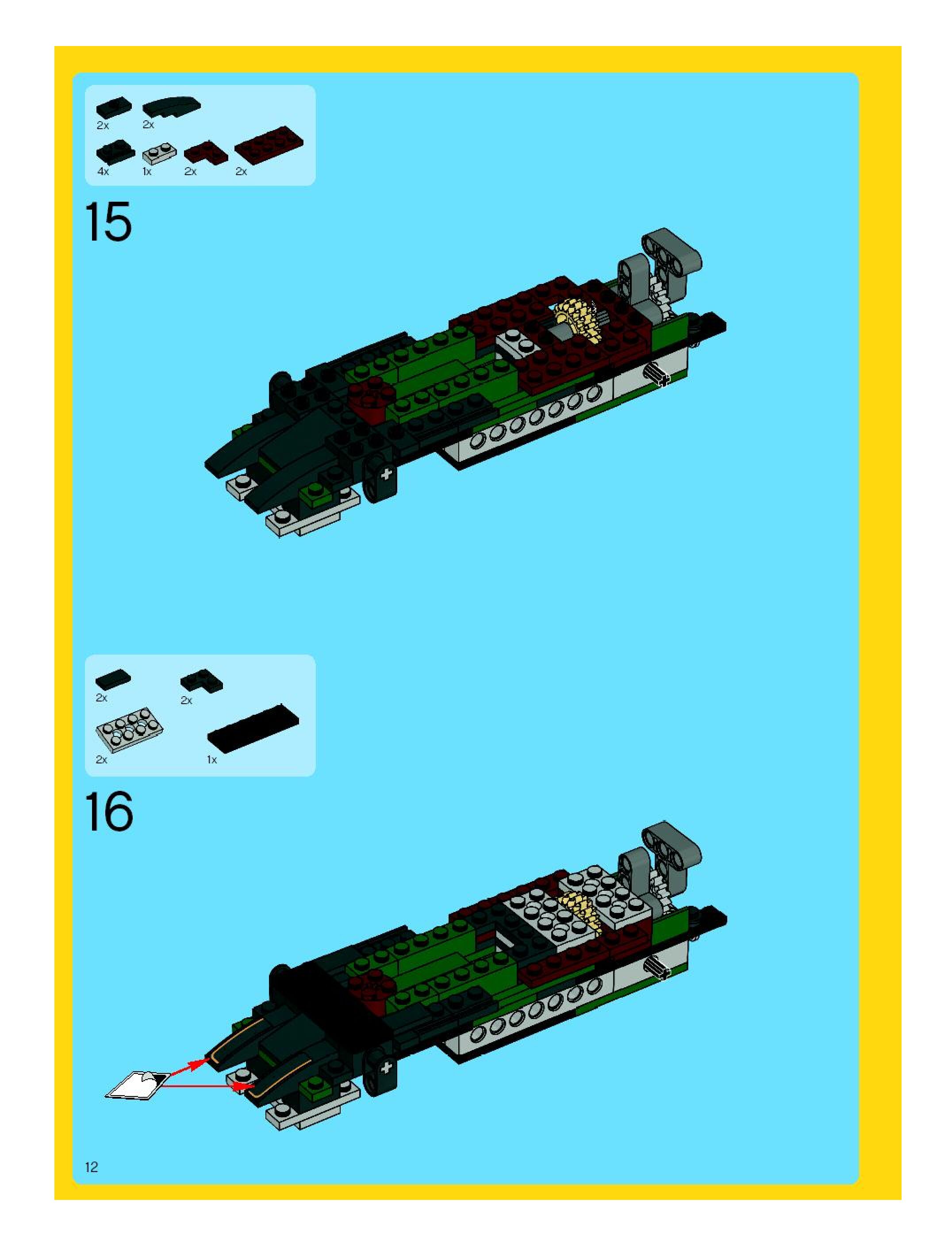 2x 2x
4x 1x 2x 2x

15

2x 2x
2x 1x

16

12